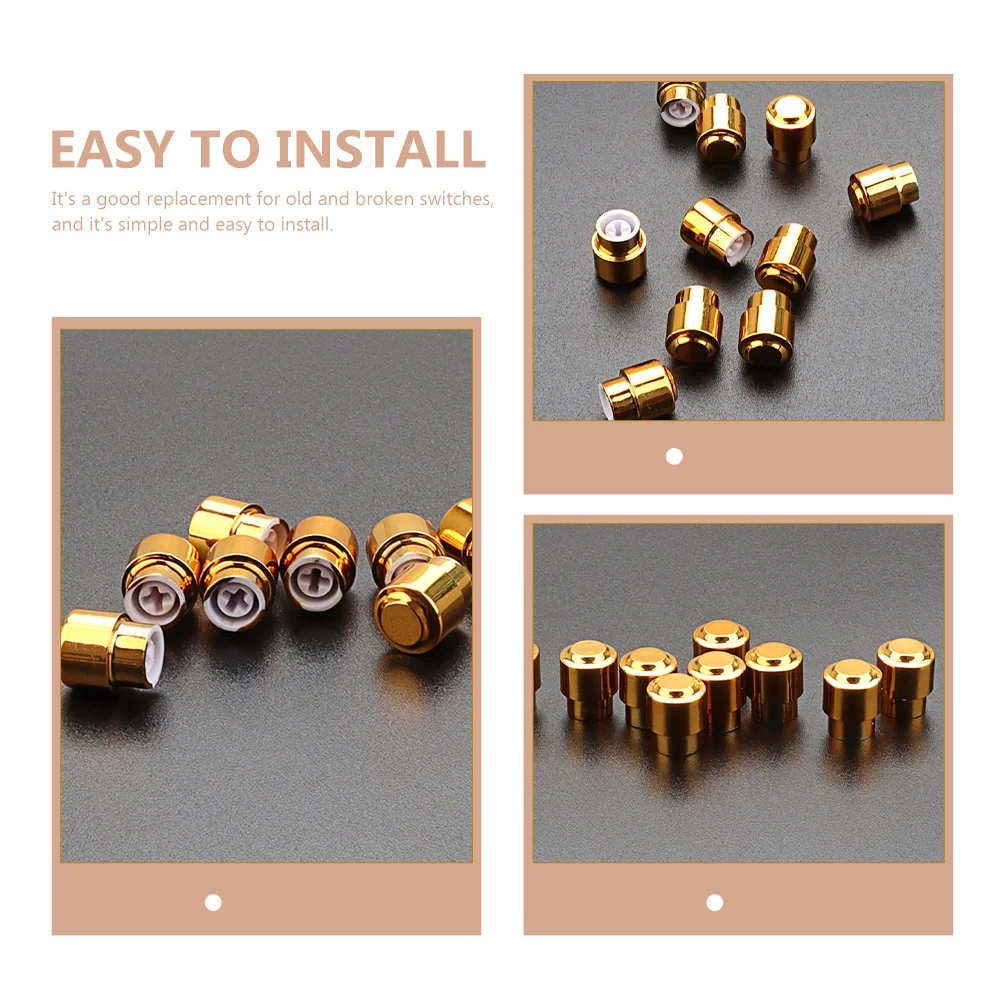 EASY TO INSTALL

It's a good replacement for old and broken switches, and it's simple and easy to install.