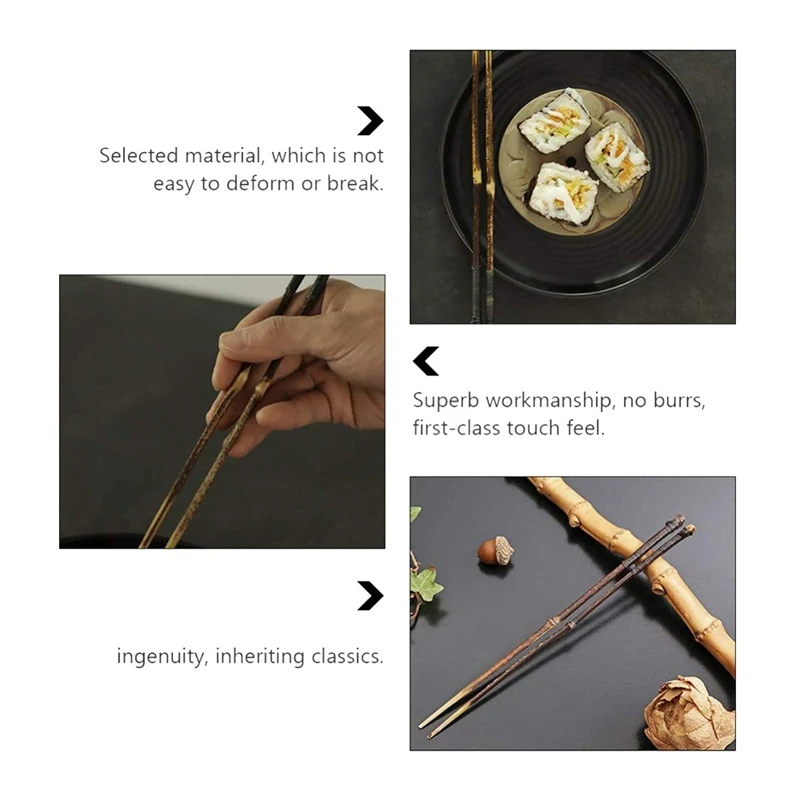 Selected material, which is not easy to deform or break.

Superb workmanship, no burrs, first-class touch feel.

ingenuity, inheriting classics.