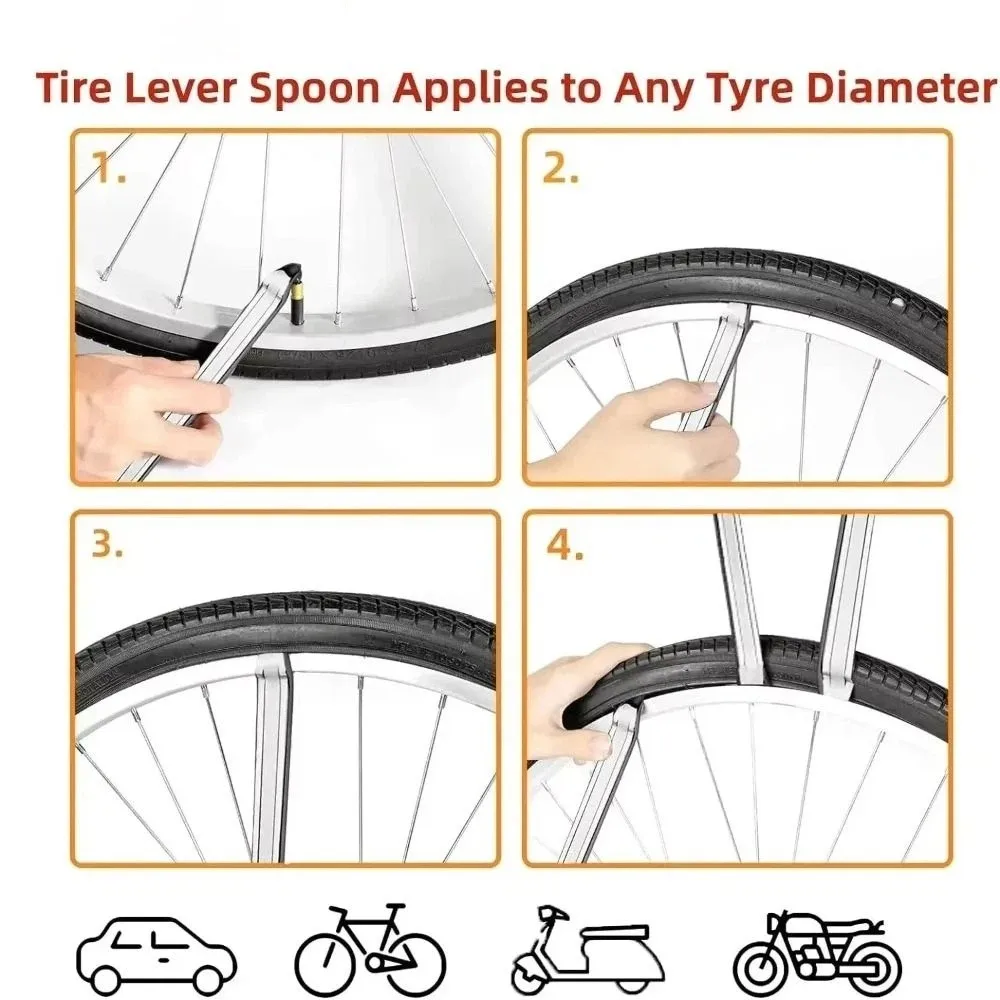 Tire Lever Spoon Applies to Any Tyre Diameter

1.

2.

3.

4.