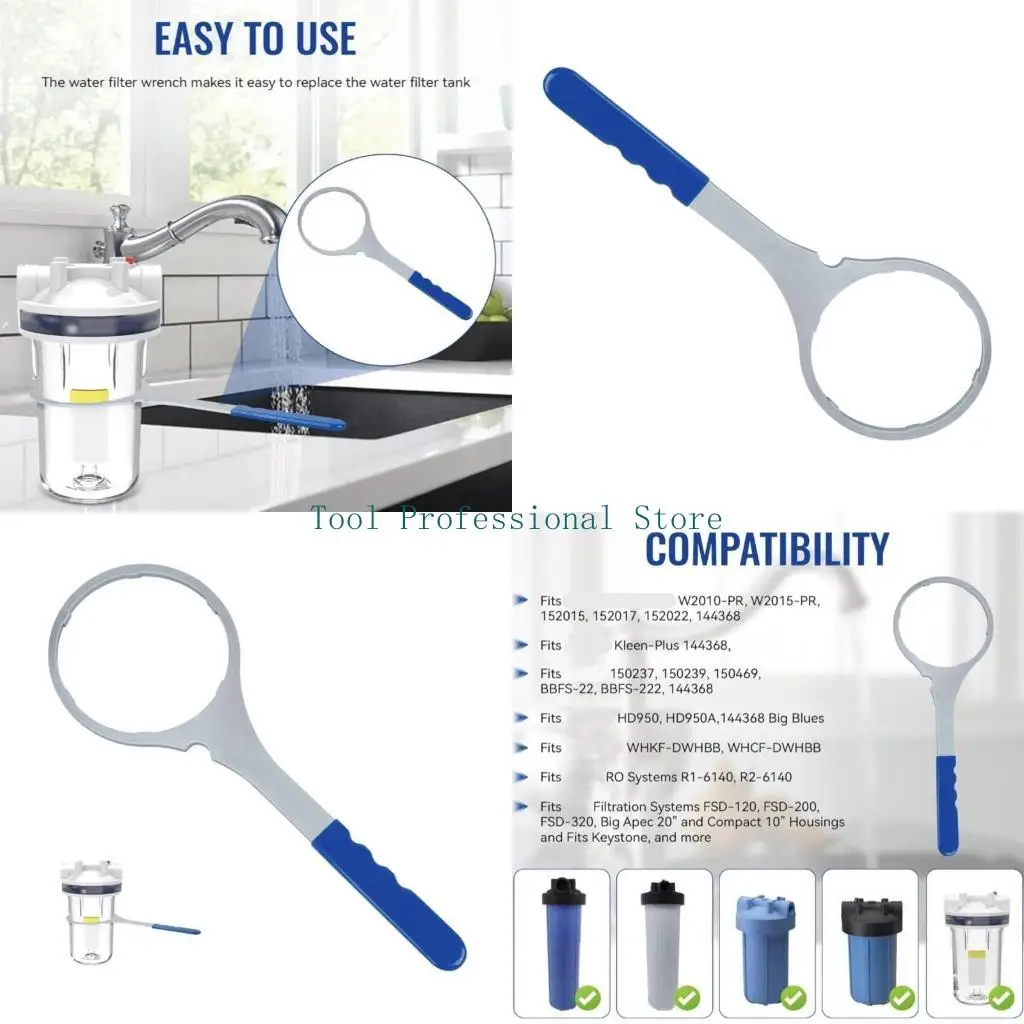 EASY TO USE

The water filter wrench makes it easy to replace the water filter tank

Tool Professional Store

COMPATIBILITY

Fits W2010-PR, W2015-PR, 152015, 152017, 152022, 144368

Fits Kleen-Plus 144368,

Fits 150237, 150239, 150469, BBFS-22, BBFS-222, 144368

Fits HD950, HD950A,144368 Big Blues

Fits WHKF-DWHBB, WHCF-DWHBB

Fits RO Systems R1-6140, R2-6140

Fits Filtration Systems FSD-120, FSD-200, FSD-320, Big Apec 20" and Compact 10" Housings and Fits Keystone, and more