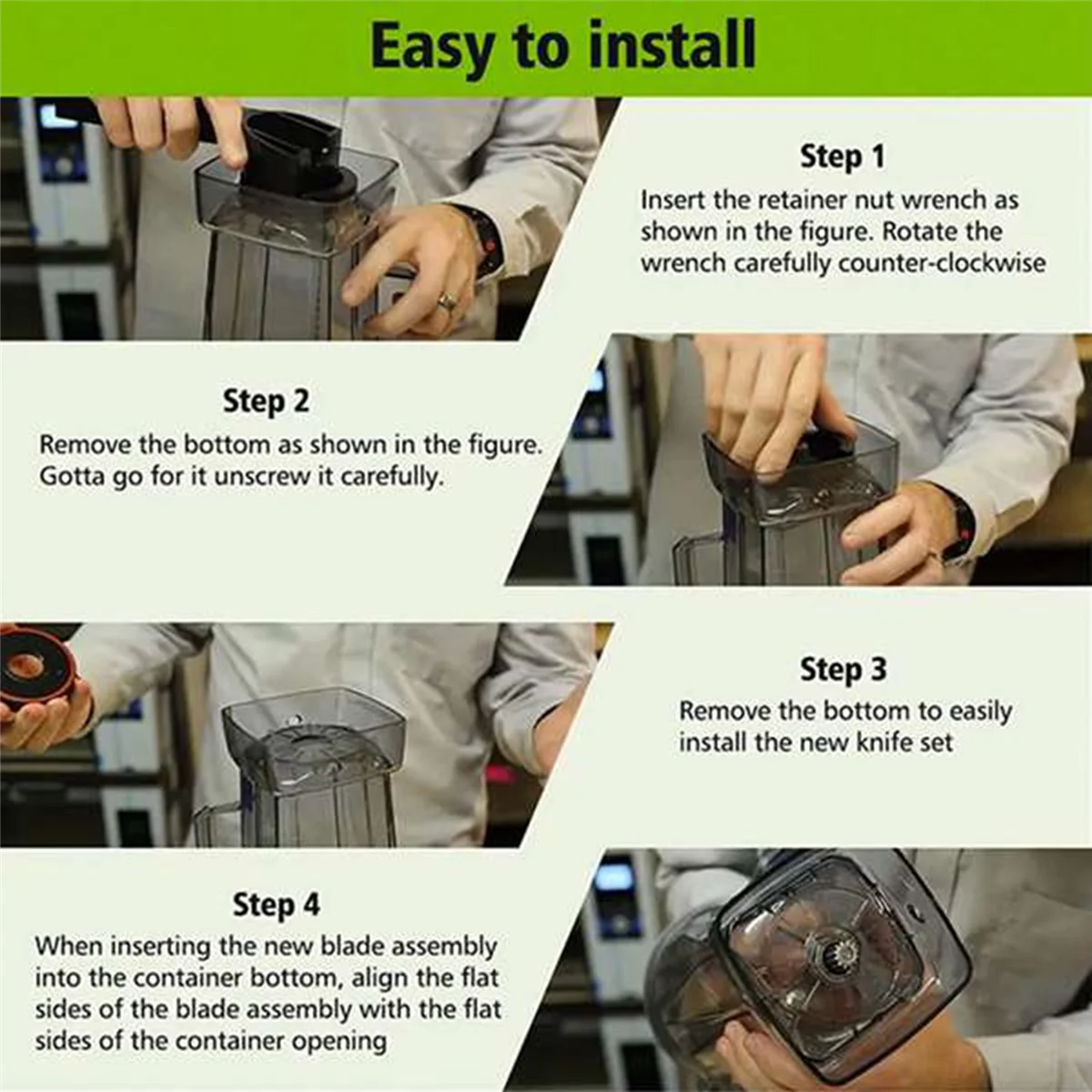 Easy to install

Step 1
Insert the retainer nut wrench as shown in the figure. Rotate the wrench carefully counter-clockwise

Step 2
Remove the bottom as shown in the figure. Gotta go for it unscrew it carefully.

Step 3
Remove the bottom to easily install the new knife set

Step 4
When inserting the new blade assembly into the container bottom, align the flat sides of the blade assembly with the flat sides of the container opening