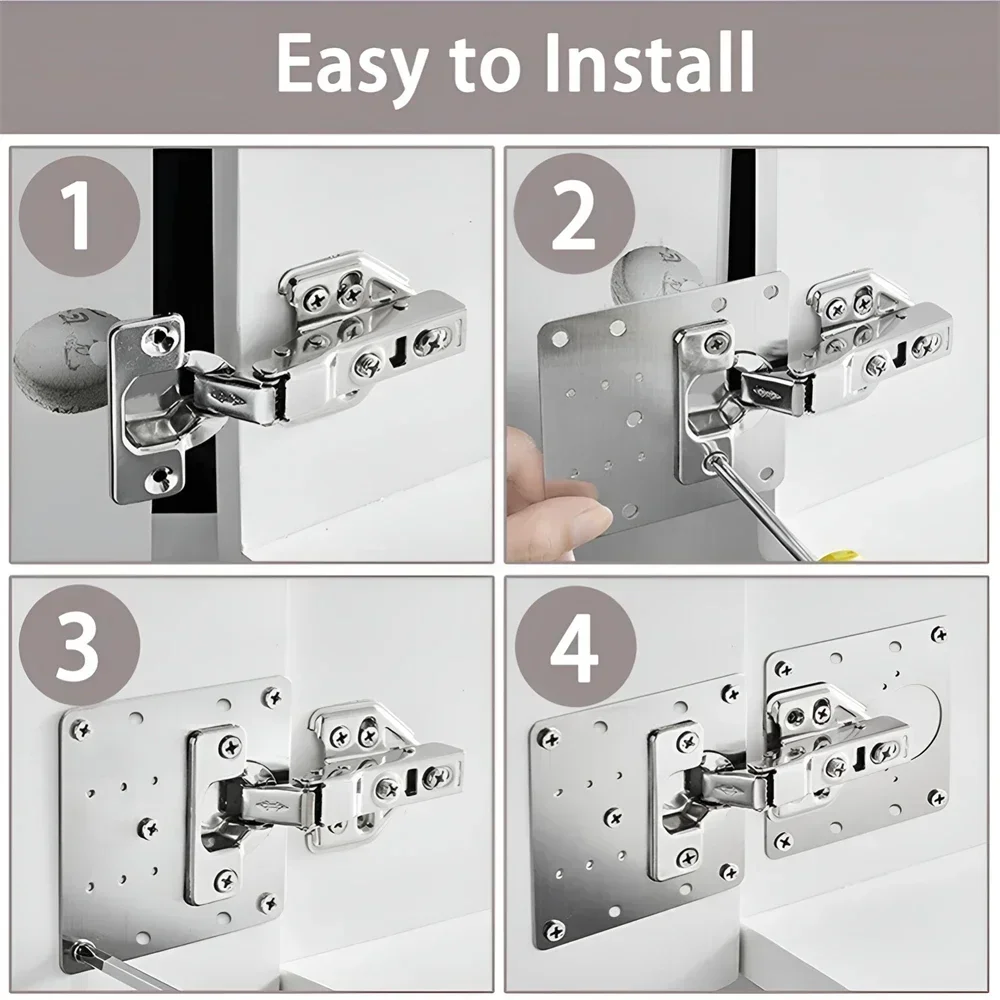 Easy to Install

1

2

3

4