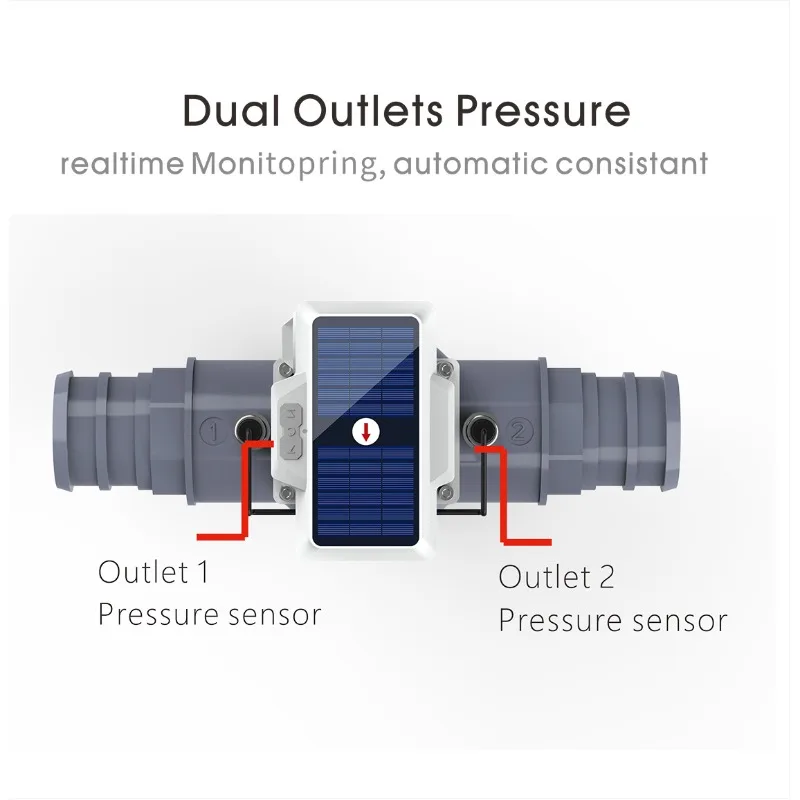 Dual Outlets Pressure

realtime Monitopring, automatic consistant

1

2

Outlet 1
Pressure sensor

Outlet 2
Pressure sensor