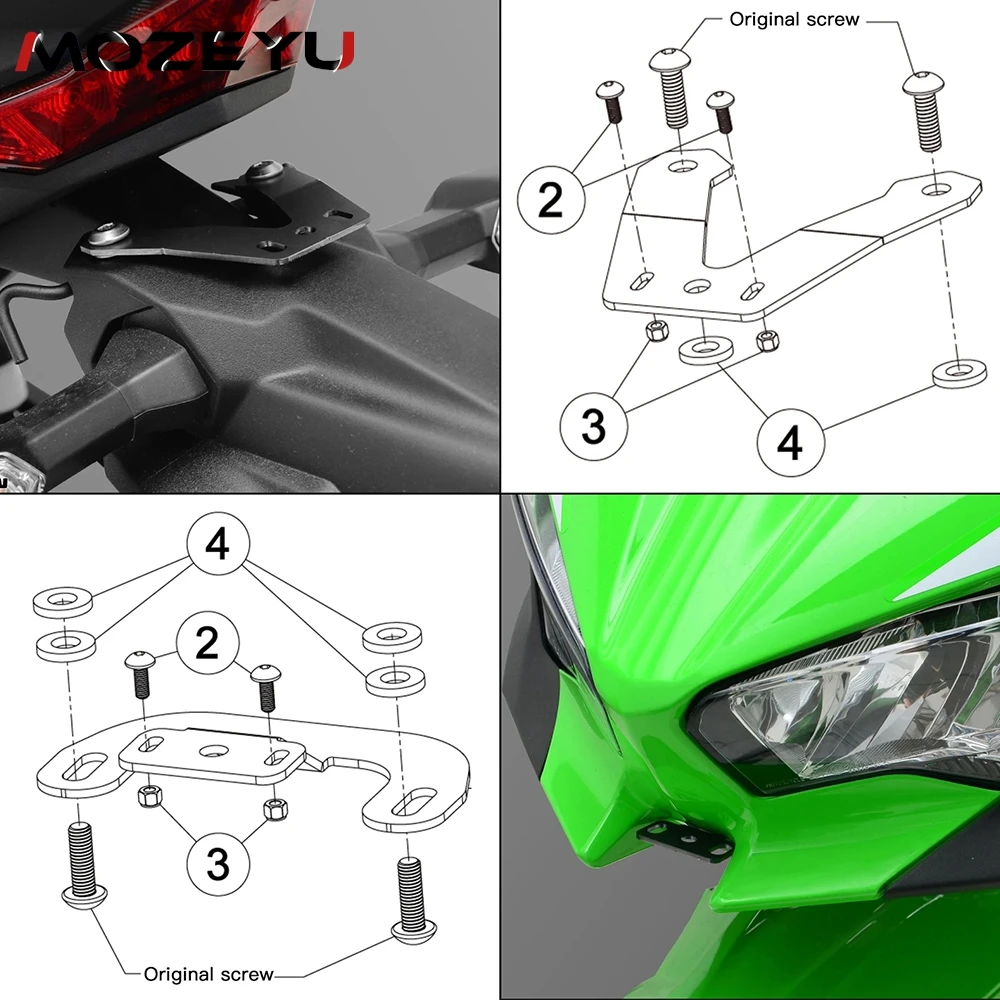 MOZEYU

Original screw

2

3

4

4

2

3

Original screw