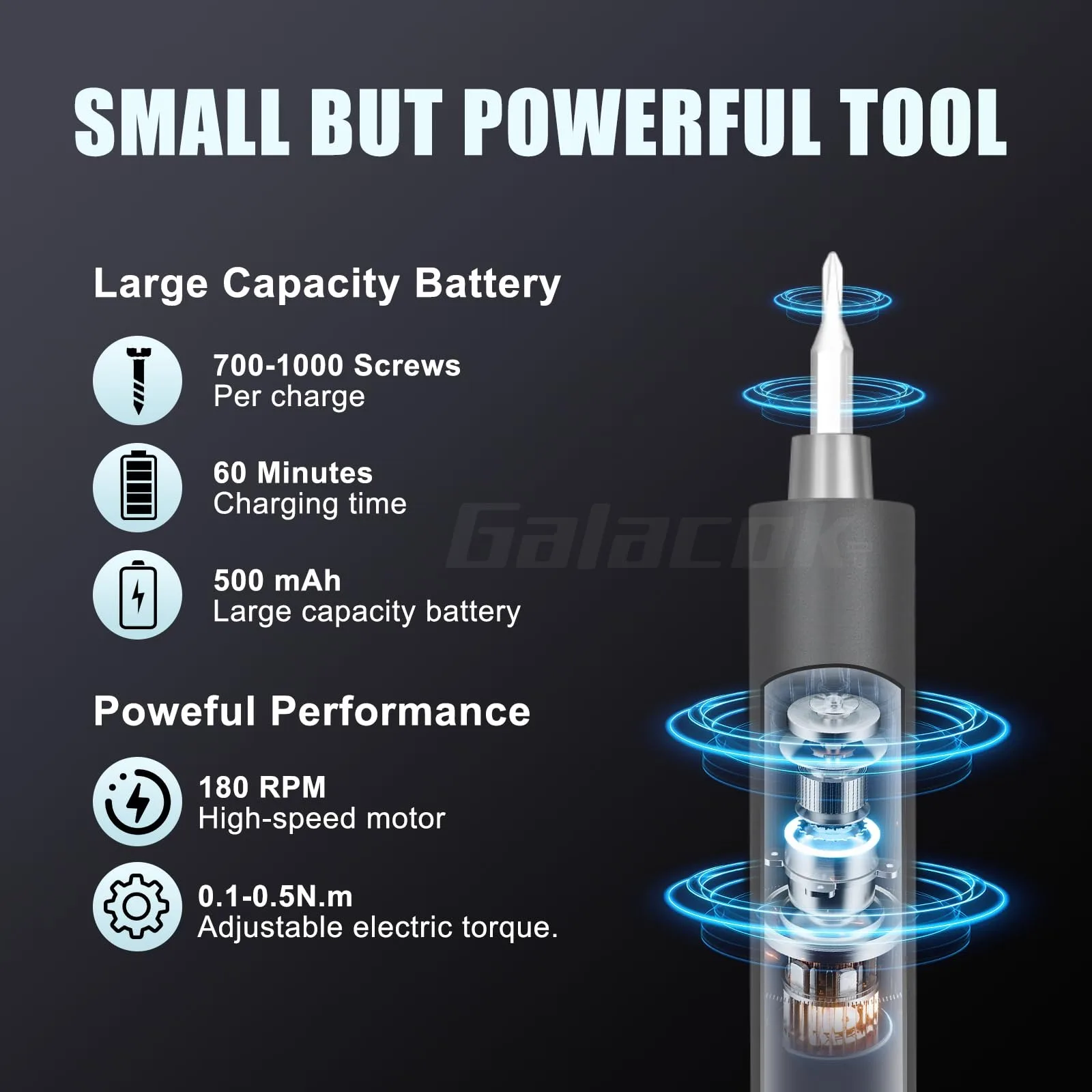 SMALL BUT POWERFUL TOOL

Large Capacity Battery

700-1000 Screws
Per charge

60 Minutes
Charging time

500 mAh
Large capacity battery

Galacok

Poweful Performance

180 RPM
High-speed motor

0.1-0.5N.m
Adjustable electric torque.