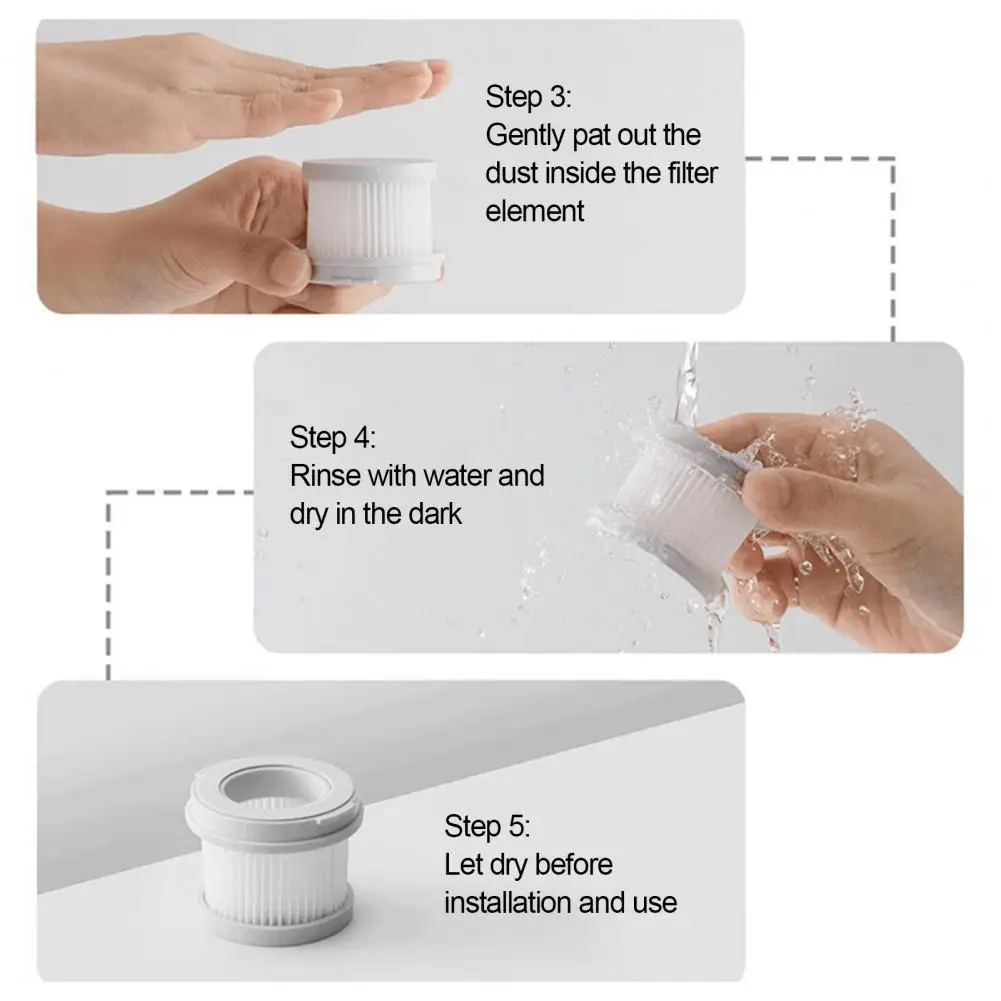 Step 3:
Gently pat out the dust inside the filter element

Step 4:
Rinse with water and dry in the dark

Step 5:
Let dry before installation and use