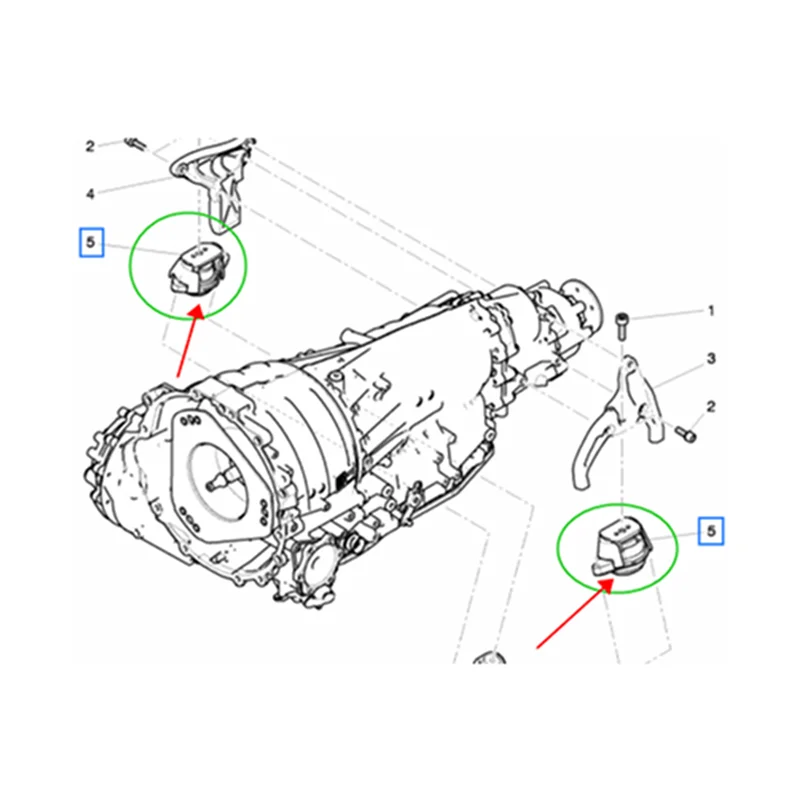 2
4
5
1
3
2
5