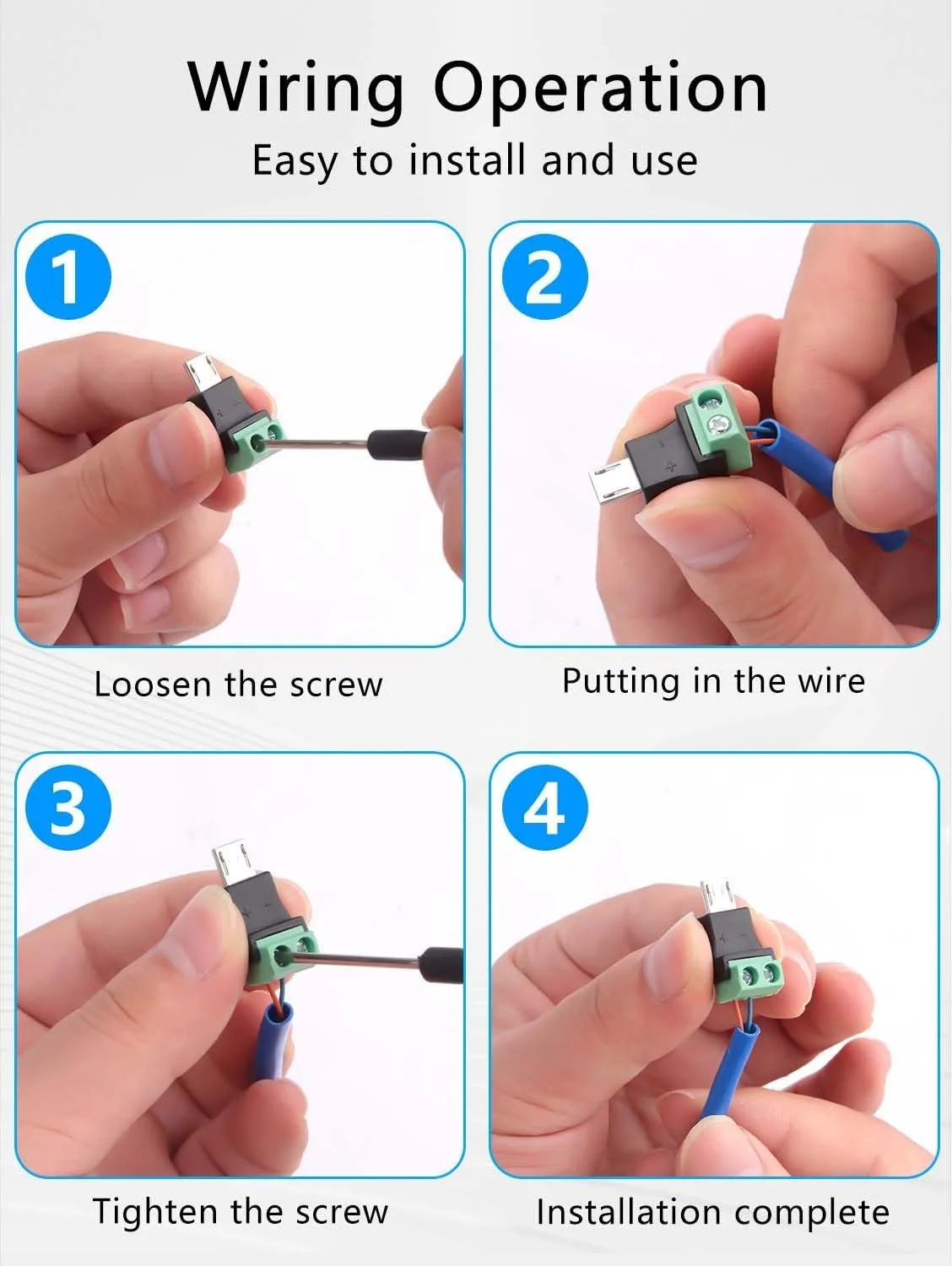 Wiring Operation
Easy to install and use

1

Loosen the screw

2

Putting in the wire

3

Tighten the screw

4

Installation complete