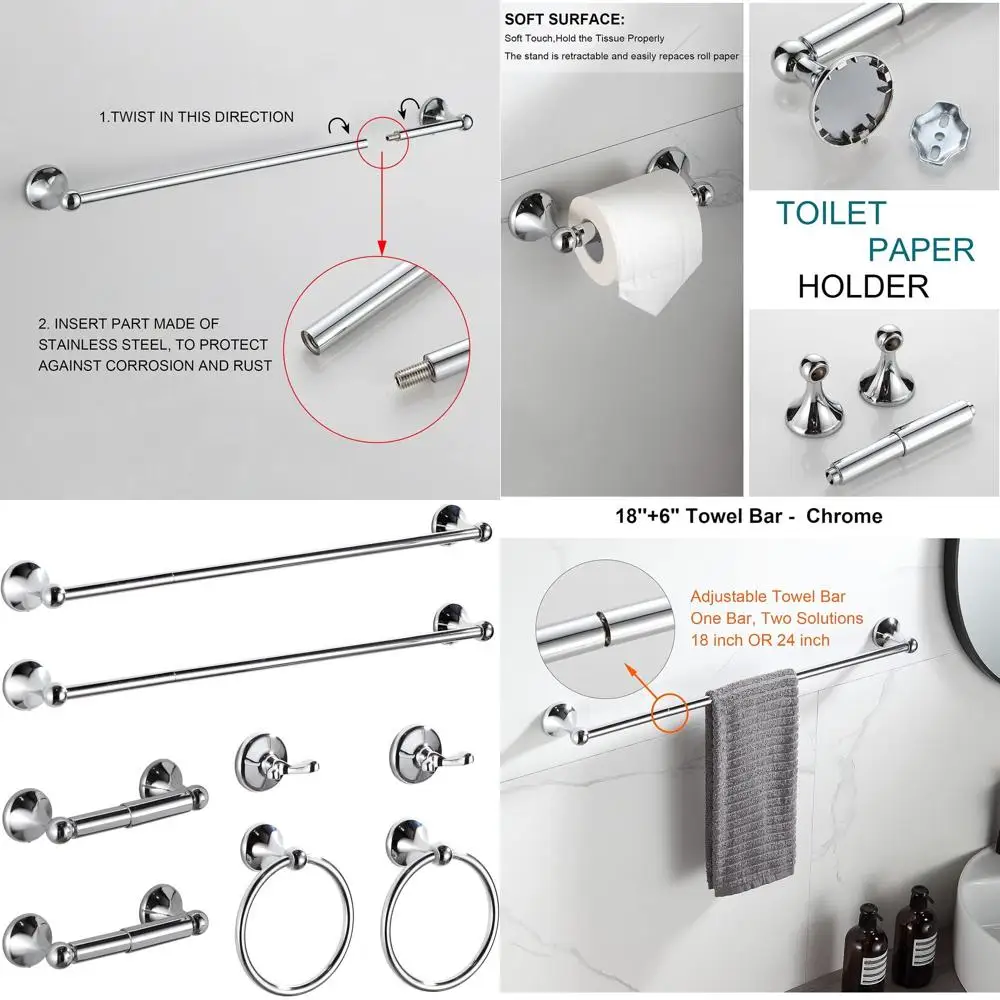 1.TWIST IN THIS DIRECTION

2. INSERT PART MADE OF STAINLESS STEEL, TO PROTECT AGAINST CORROSION AND RUST

SOFT SURFACE:

Soft Touch,Hold the Tissue Properly

The stand is retractable and easily repaces roll paper

TOILET PAPER HOLDER

18''+6" Towel Bar - Chrome

Adjustable Towel Bar
One Bar, Two Solutions
18 inch OR 24 inch