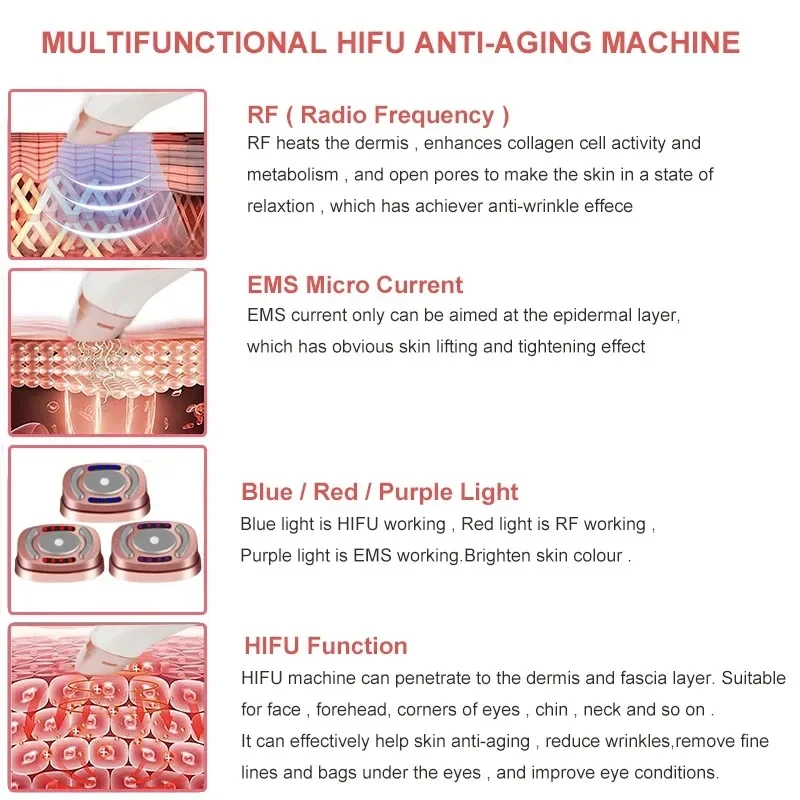 MULTIFUNCTIONAL HIFU ANTI-AGING MACHINE

RF ( Radio Frequency )
RF heats the dermis , enhances collagen cell activity and metabolism , and open pores to make the skin in a state of relaxtion , which has achiever anti-wrinkle effece

EMS Micro Current
EMS current only can be aimed at the epidermal layer, which has obvious skin lifting and tightening effect

Blue / Red / Purple Light
Blue light is HIFU working , Red light is RF working , Purple light is EMS working.Brighten skin colour .

HIFU Function
HIFU machine can penetrate to the dermis and fascia layer. Suitable for face , forehead, corners of eyes , chin , neck and so on .
It can effectively help skin anti-aging , reduce wrinkles,remove fine lines and bags under the eyes , and improve eye conditions.