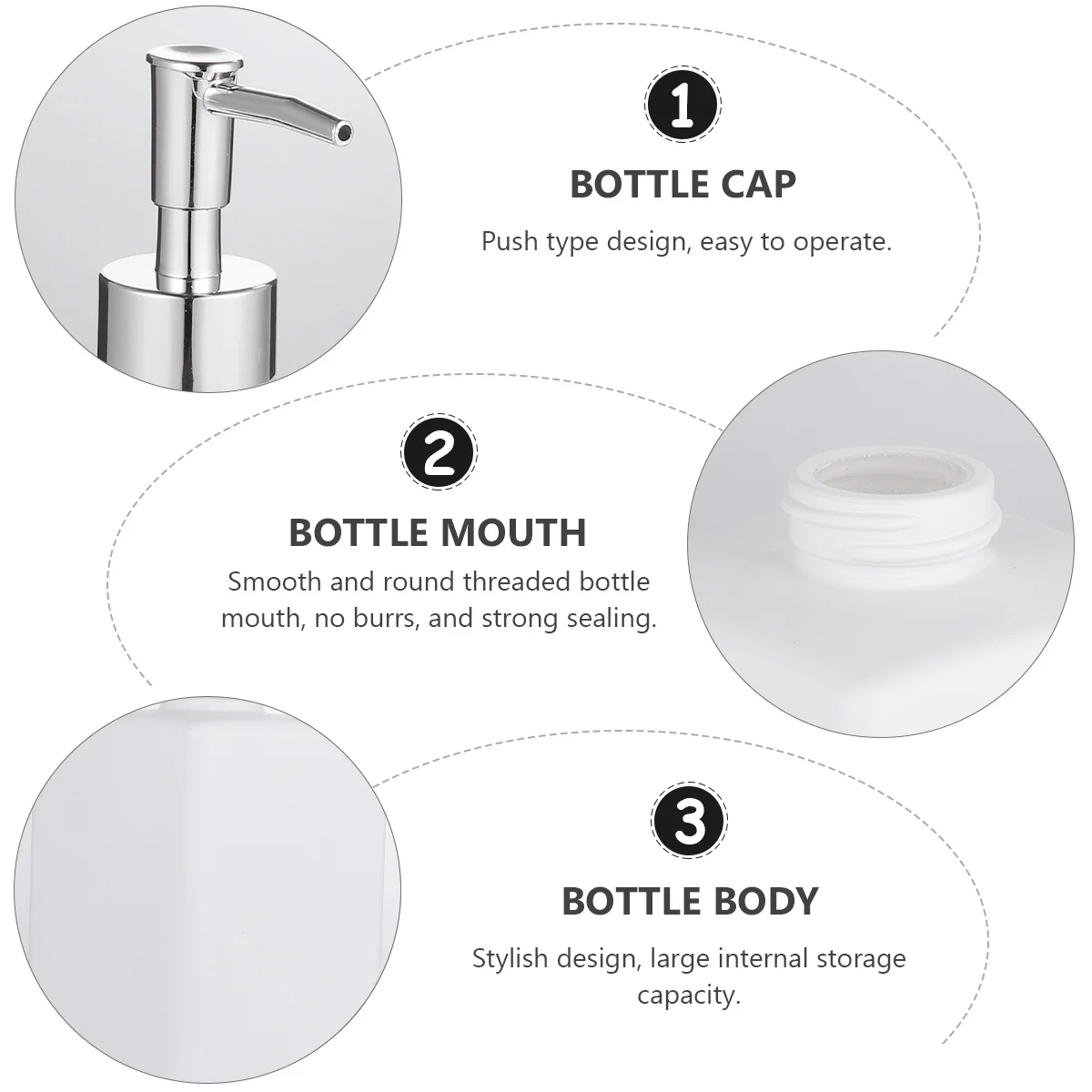 1

BOTTLE CAP

Push type design, easy to operate.

2

BOTTLE MOUTH

Smooth and round threaded bottle mouth, no burrs, and strong sealing.

3

BOTTLE BODY

Stylish design, large internal storage capacity.