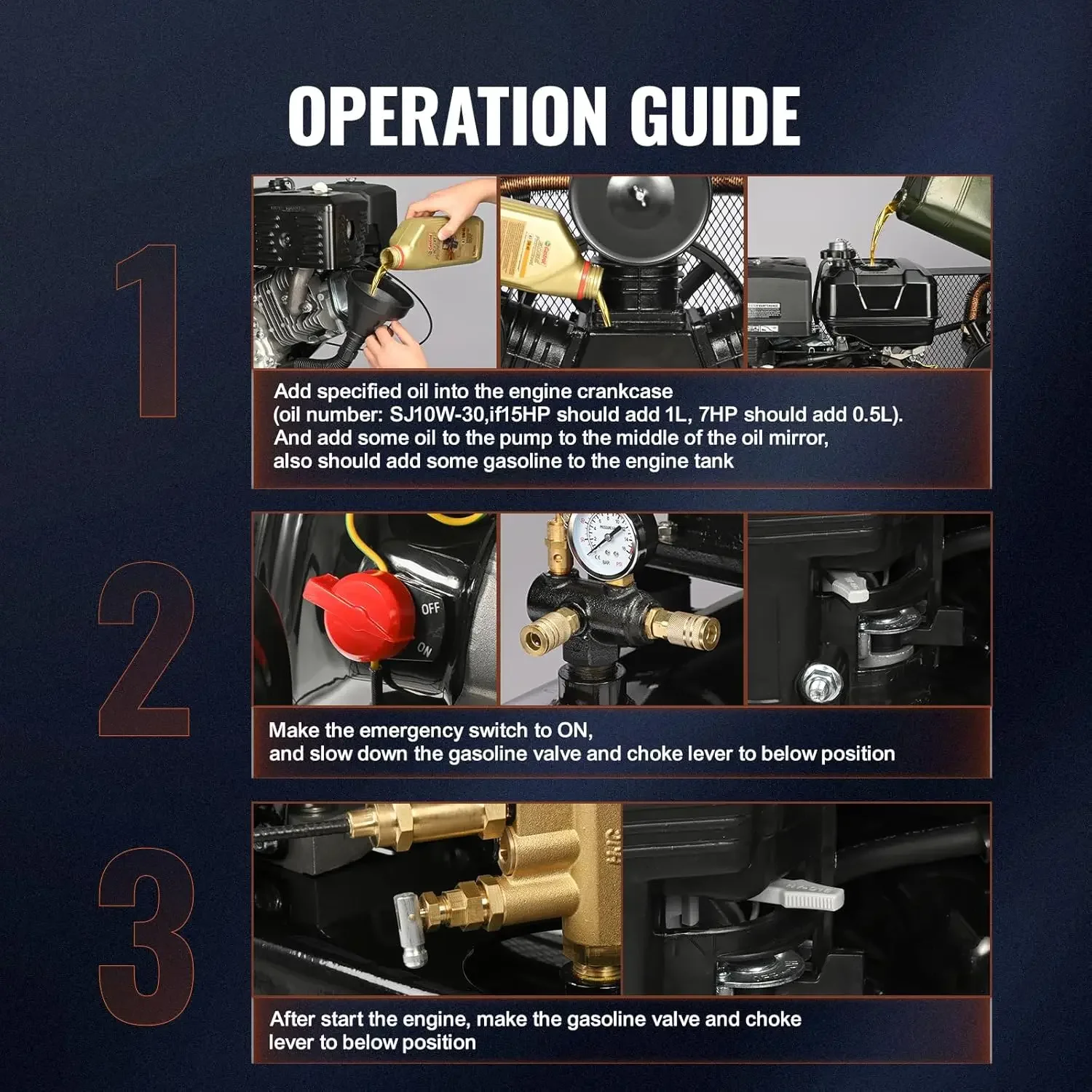 OPERATION GUIDE

1

Add specified oil into the engine crankcase
(oil number: SJ10W-30,if15HP should add 1L, 7HP should add 0.5L).
And add some oil to the pump to the middle of the oil mirror,
also should add some gasoline to the engine tank

2

OFF
ON

Make the emergency switch to ON,
and slow down the gasoline valve and choke lever to below position

3

After start the engine, make the gasoline valve and choke lever to below position