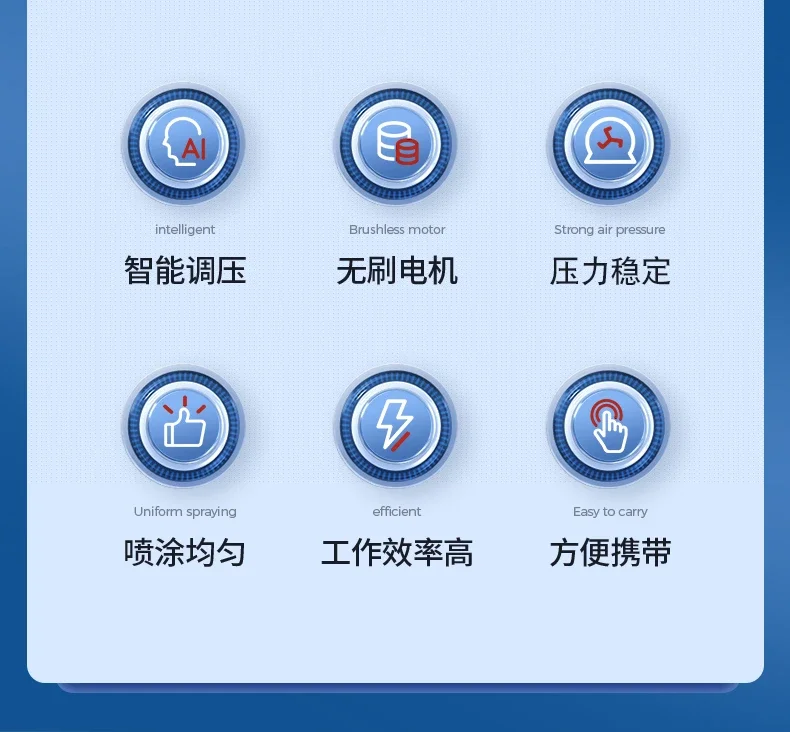 AI

intelligent

智能调压

Brushless motor

无刷电机

Strong air pressure

压力稳定

Uniform spraying

喷涂均匀

efficient

工作效率高

Easy to carry

方便携带