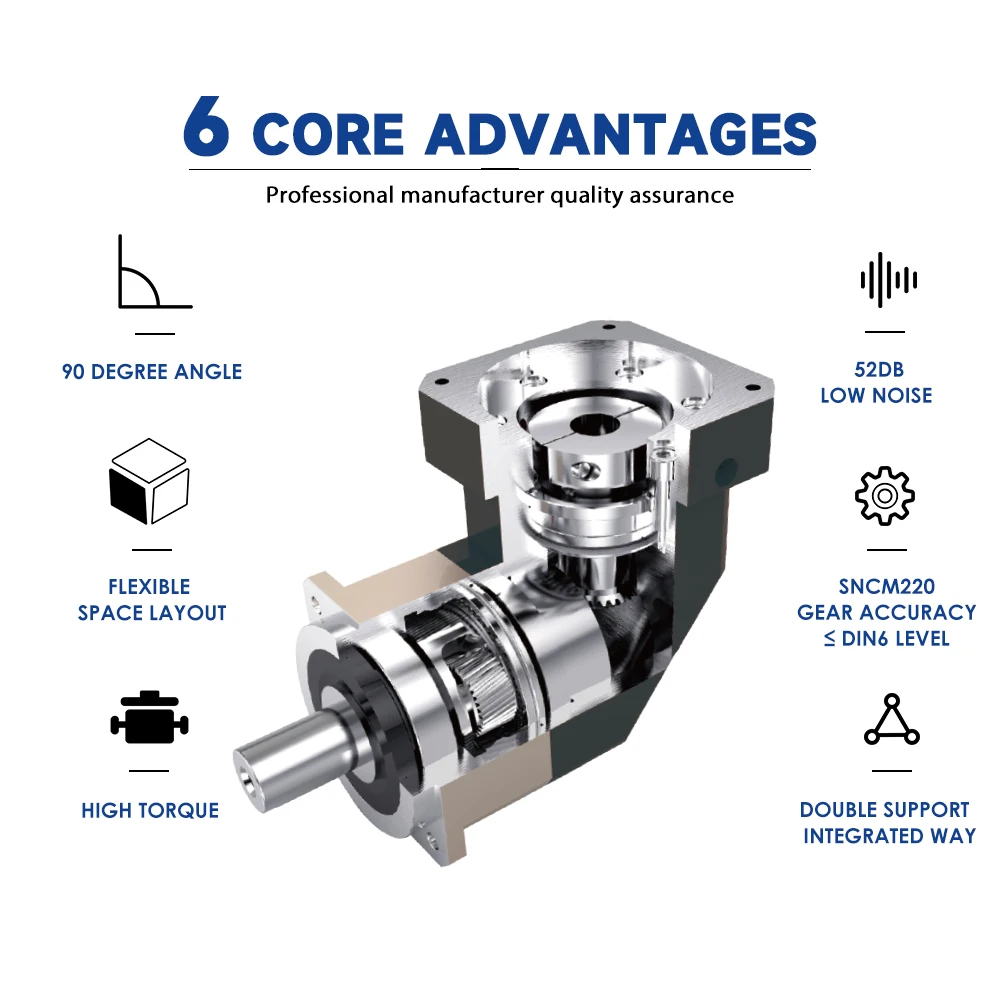 6 CORE ADVANTAGES

Professional manufacturer quality assurance

90 DEGREE ANGLE

FLEXIBLE SPACE LAYOUT

HIGH TORQUE

52DB LOW NOISE

SNCM220 GEAR ACCURACY ≤ DIN6 LEVEL

DOUBLE SUPPORT INTEGRATED WAY