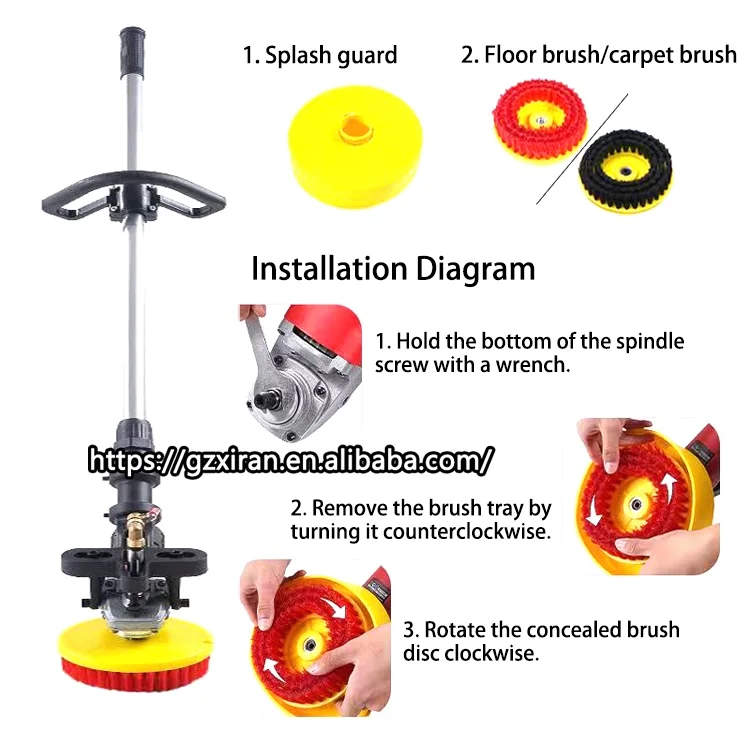 1. Splash guard

2. Floor brush/carpet brush

Installation Diagram

1. Hold the bottom of the spindle screw with a wrench.

https://gzxiran.en.alibaba.com/

2. Remove the brush tray by turning it counterclockwise.

3. Rotate the concealed brush disc clockwise.