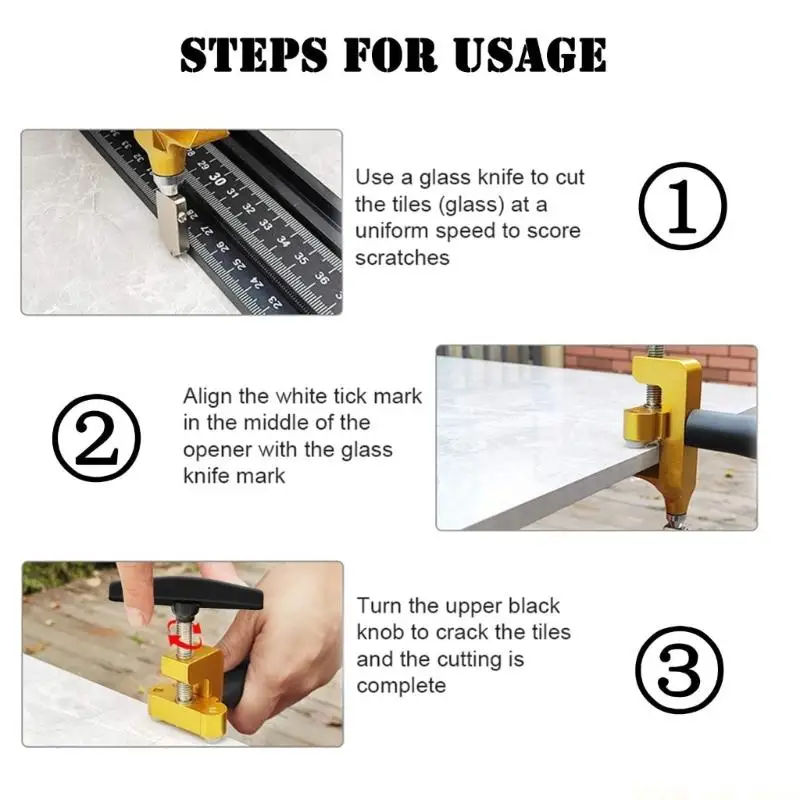 STEPS FOR USAGE

Use a glass knife to cut the tiles (glass) at a uniform speed to score scratches

①

②

Align the white tick mark in the middle of the opener with the glass knife mark

Turn the upper black knob to crack the tiles and the cutting is complete

③