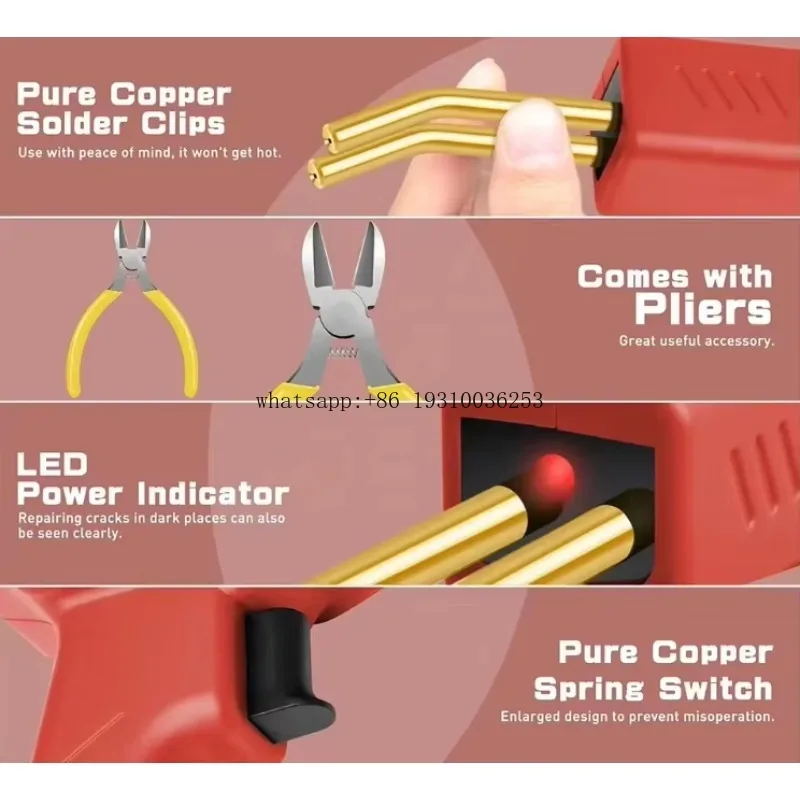 Pure Copper Solder Clips
Use with peace of mind, it won't get hot.

Comes with Pliers
Great useful accessory.

whatsapp:+86 19310036253

LED Power Indicator
Repairing cracks in dark places can also be seen clearly.

Pure Copper Spring Switch
Enlarged design to prevent misoperation.