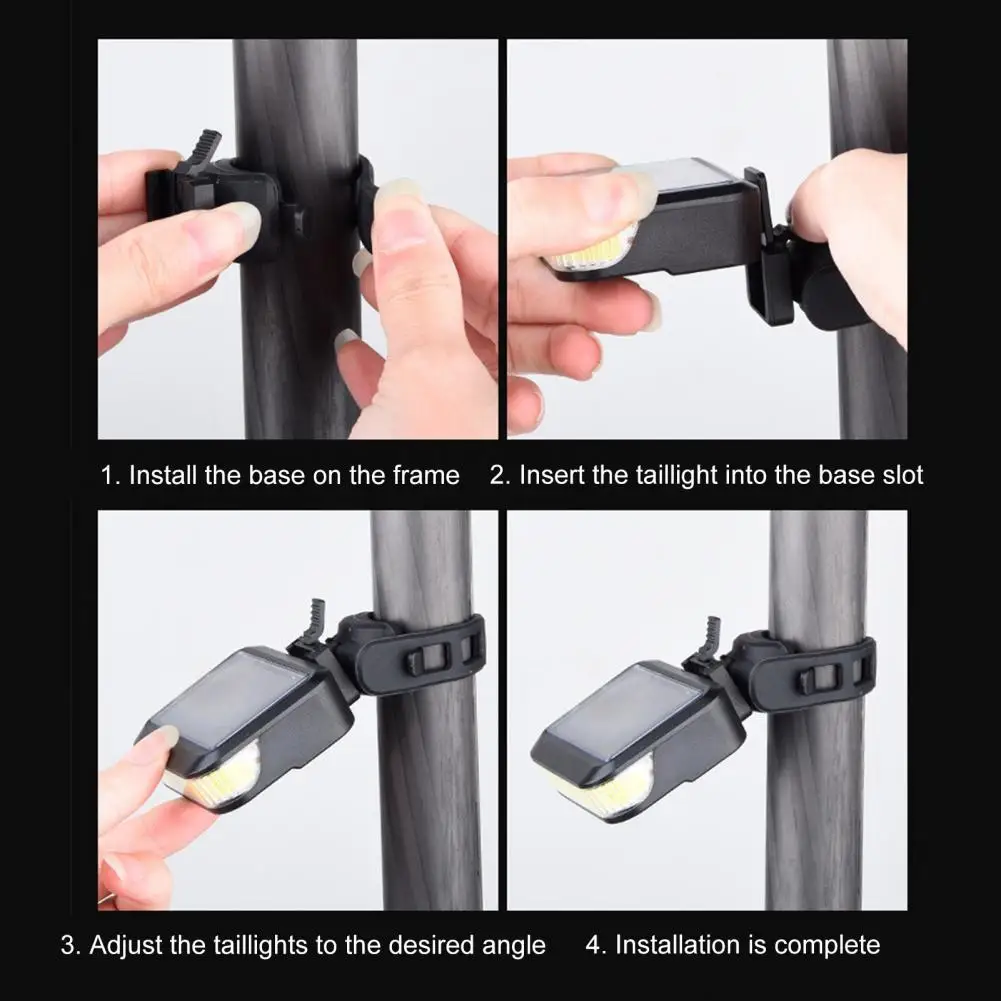 1. Install the base on the frame

2. Insert the taillight into the base slot

3. Adjust the taillights to the desired angle

4. Installation is complete