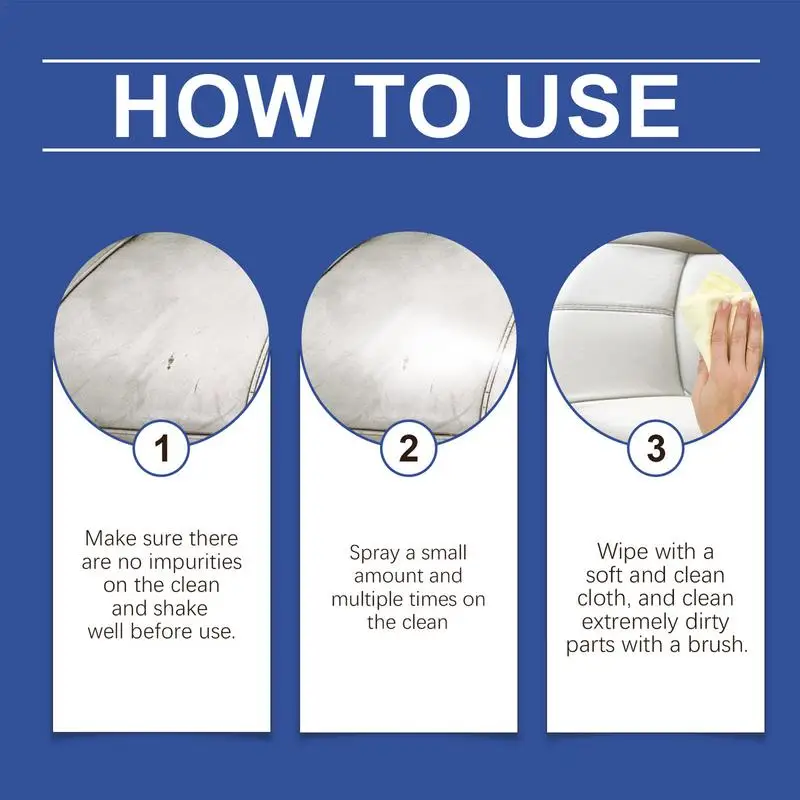 HOW TO USE

1

Make sure there are no impurities on the clean and shake well before use.

2

Spray a small amount and multiple times on the clean

3

Wipe with a soft and clean cloth, and clean extremely dirty parts with a brush.