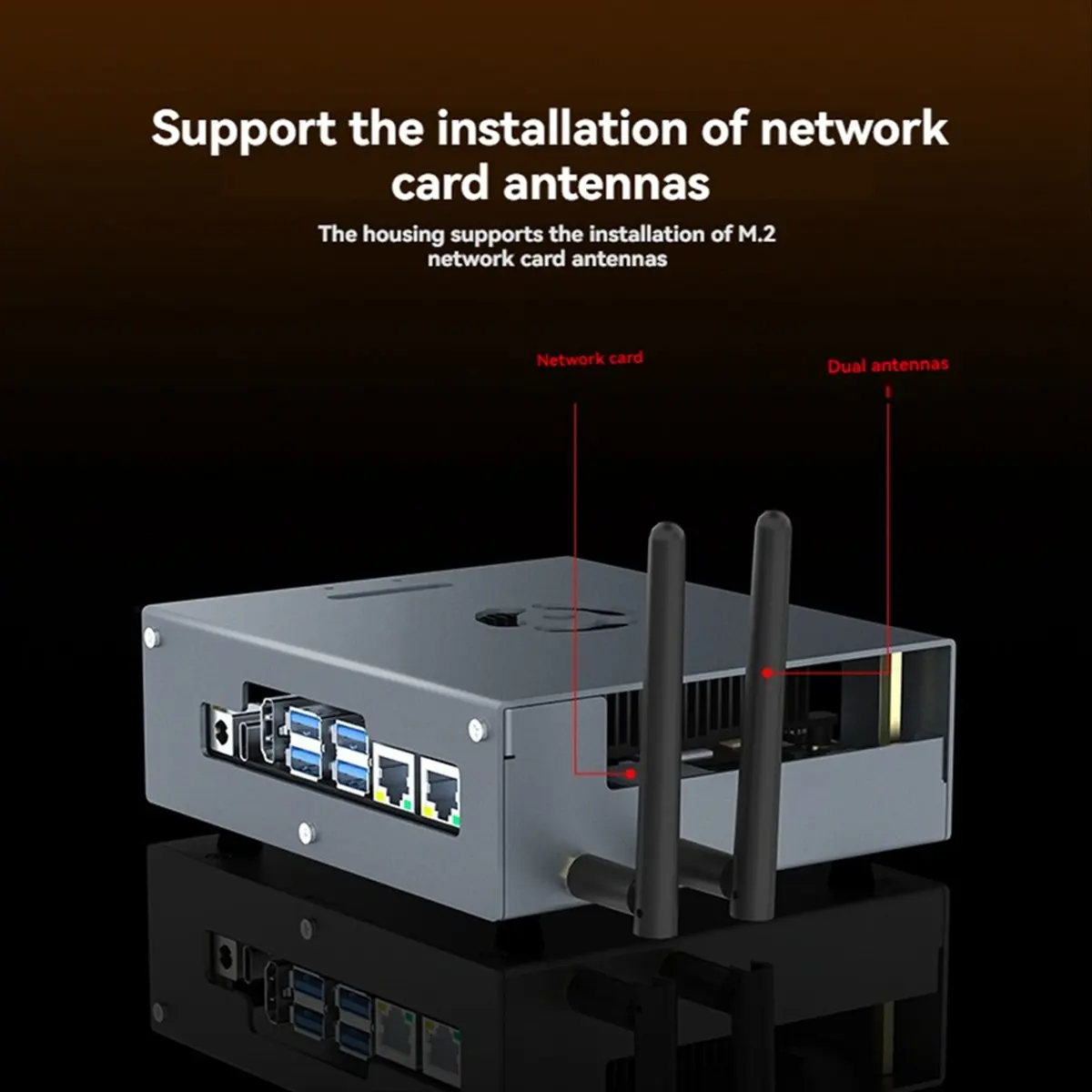 Support the installation of network card antennas

The housing supports the installation of M.2 network card antennas

Network card

Dual antennas