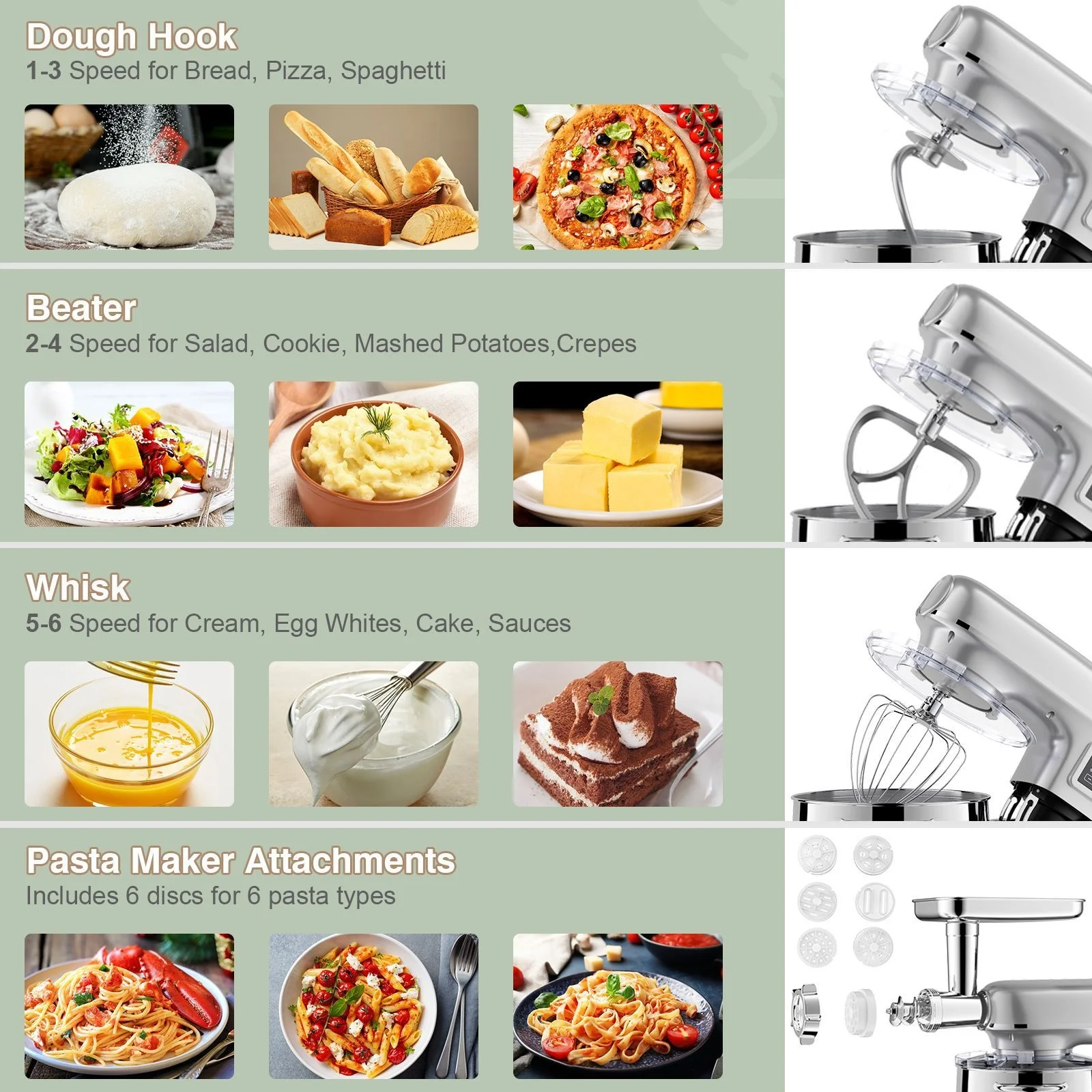 Dough Hook
1-3 Speed for Bread, Pizza, Spaghetti

Beater
2-4 Speed for Salad, Cookie, Mashed Potatoes,Crepes

Whisk
5-6 Speed for Cream, Egg Whites, Cake, Sauces

Pasta Maker Attachments
Includes 6 discs for 6 pasta types