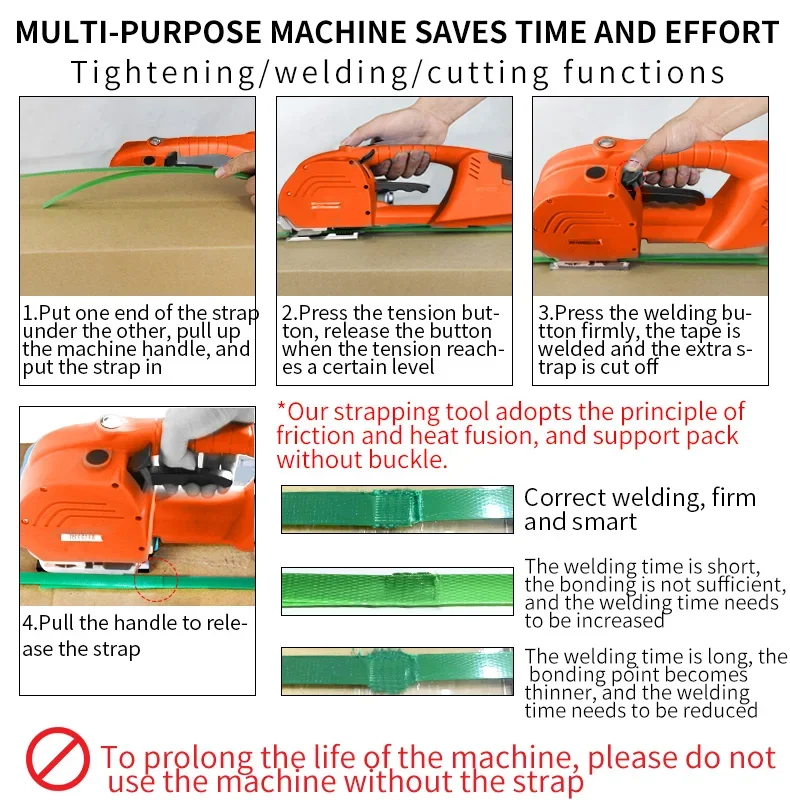 MULTI-PURPOSE MACHINE SAVES TIME AND EFFORT
Tightening/welding/cutting functions

1.Put one end of the strap under the other, pull up the machine handle, and put the strap in

2.Press the tension button, release the button when the tension reaches a certain level

3.Press the welding button firmly, the tape is welded and the extra strap is cut off

4.Pull the handle to release the strap

*Our strapping tool adopts the principle of friction and heat fusion, and support pack without buckle.

Correct welding, firm and smart

The welding time is short, the bonding is not sufficient, and the welding time needs to be increased

The welding time is long, the bonding point becomes thinner, and the welding time needs to be reduced

To prolong the life of the machine, please do not use the machine without the strap