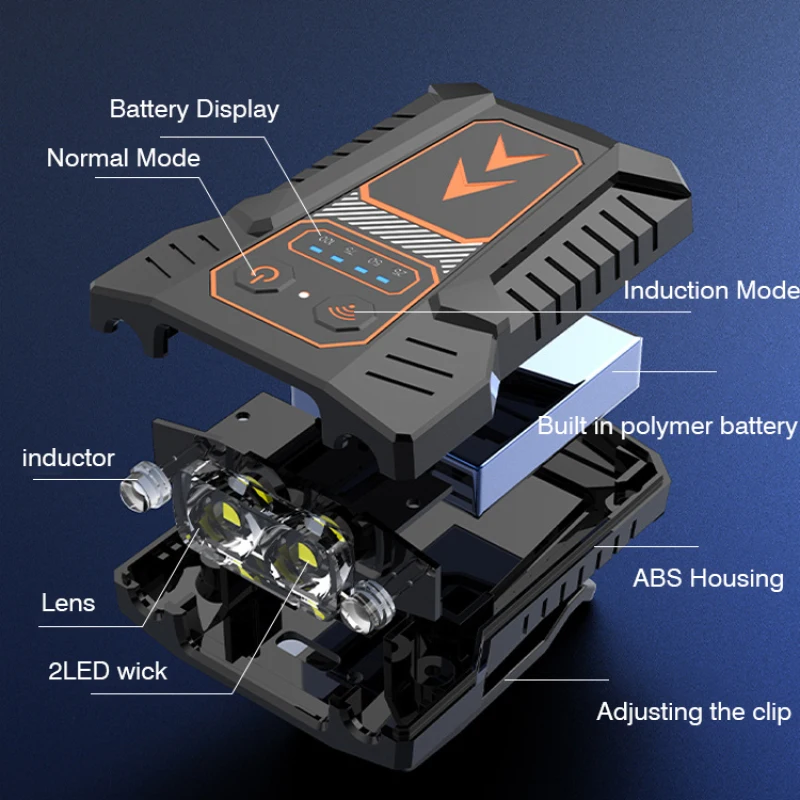 Battery Display
Normal Mode
100 75 50 25
Induction Mode
Built in polymer battery
inductor
ABS Housing
Lens
2LED wick
Adjusting the clip