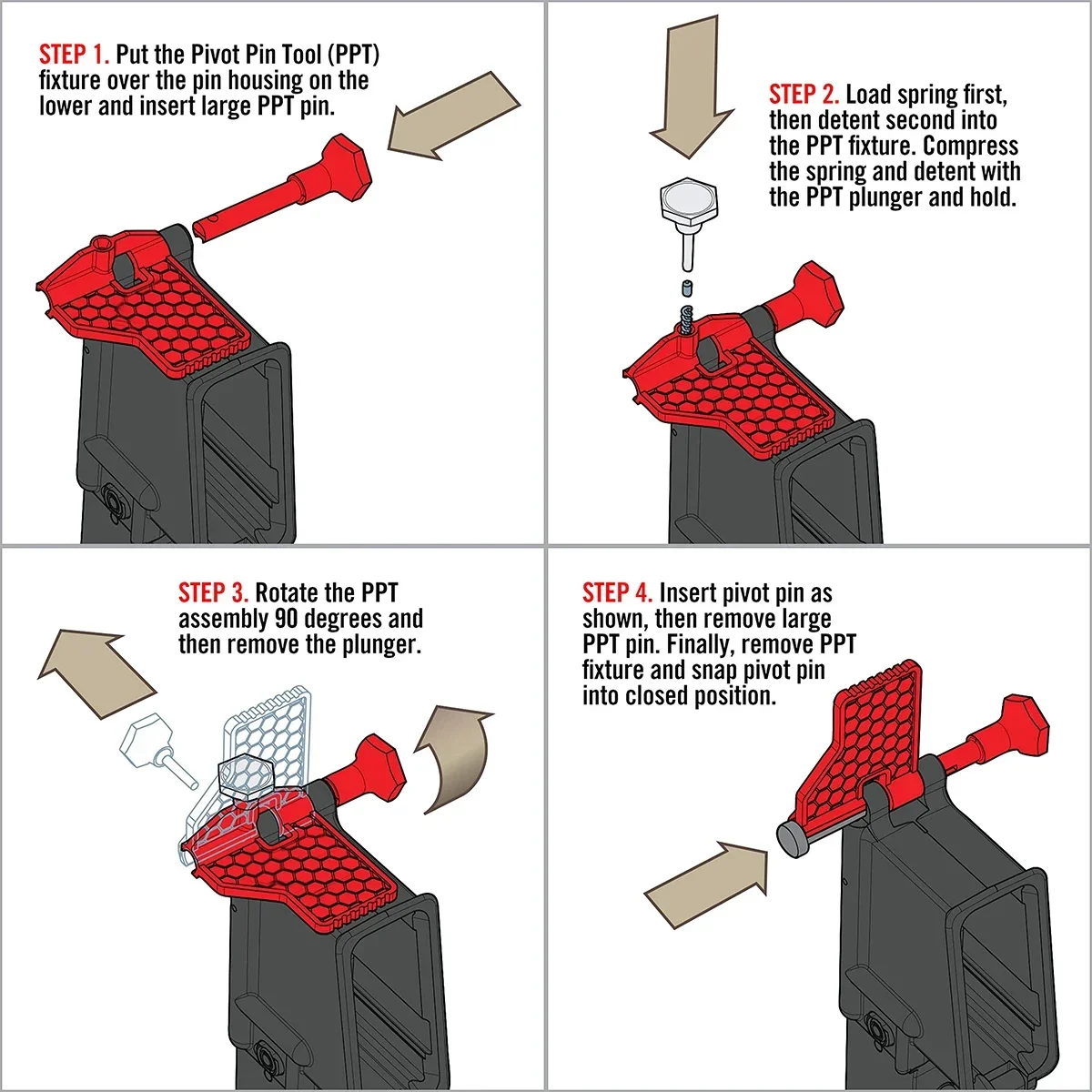 STEP 1. Put the Pivot Pin Tool (PPT) fixture over the pin housing on the lower and insert large PPT pin.

STEP 2. Load spring first, then detent second into the PPT fixture. Compress the spring and detent with the PPT plunger and hold.

STEP 3. Rotate the PPT assembly 90 degrees and then remove the plunger.

STEP 4. Insert pivot pin as shown, then remove large PPT pin. Finally, remove PPT fixture and snap pivot pin into closed position.