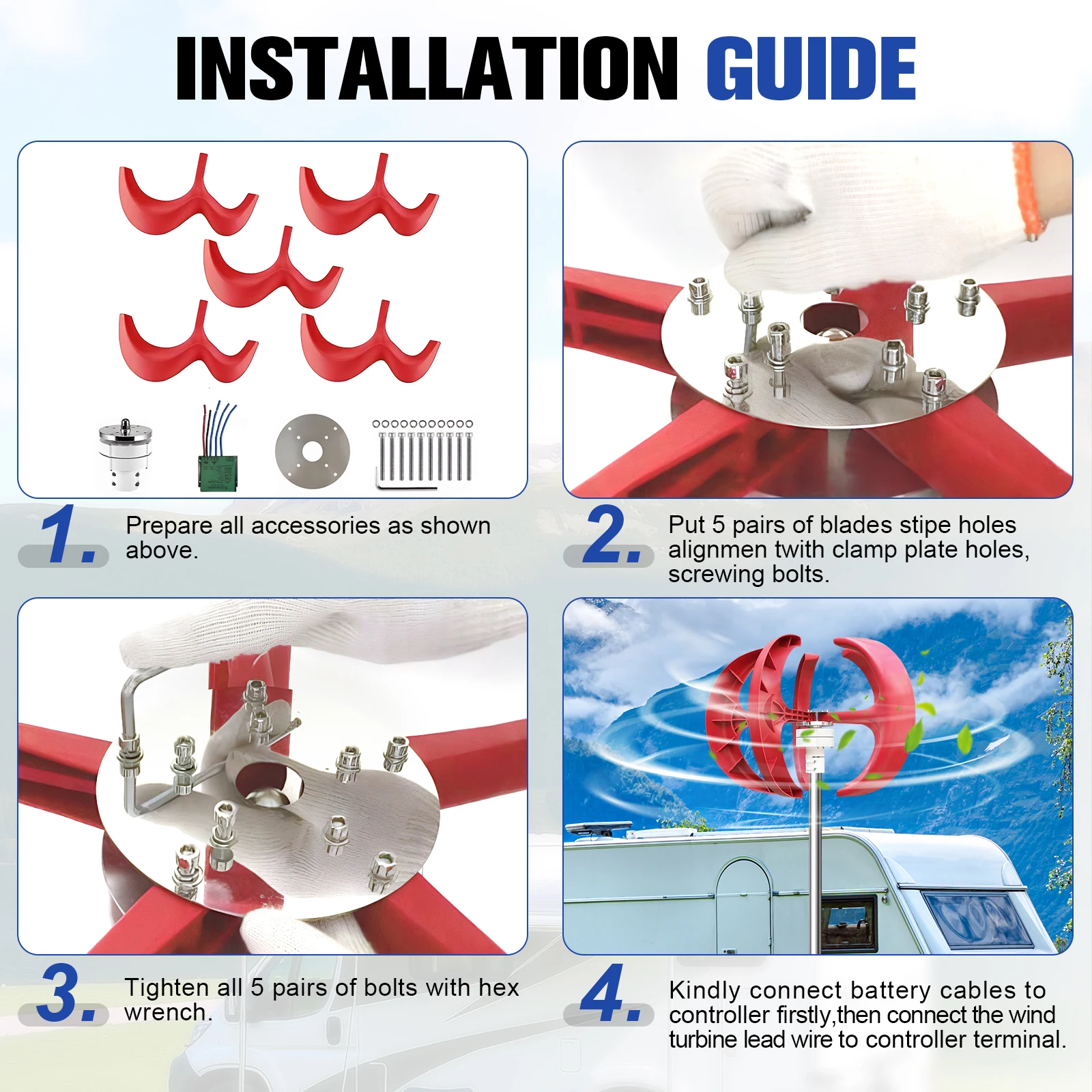 INSTALLATION GUIDE

1. Prepare all accessories as shown above.

2. Put 5 pairs of blades stipe holes alignmen twith clamp plate holes, screwing bolts.

3. Tighten all 5 pairs of bolts with hex wrench.

4. Kindly connect battery cables to controller firstly,then connect the wind turbine lead wire to controller terminal.