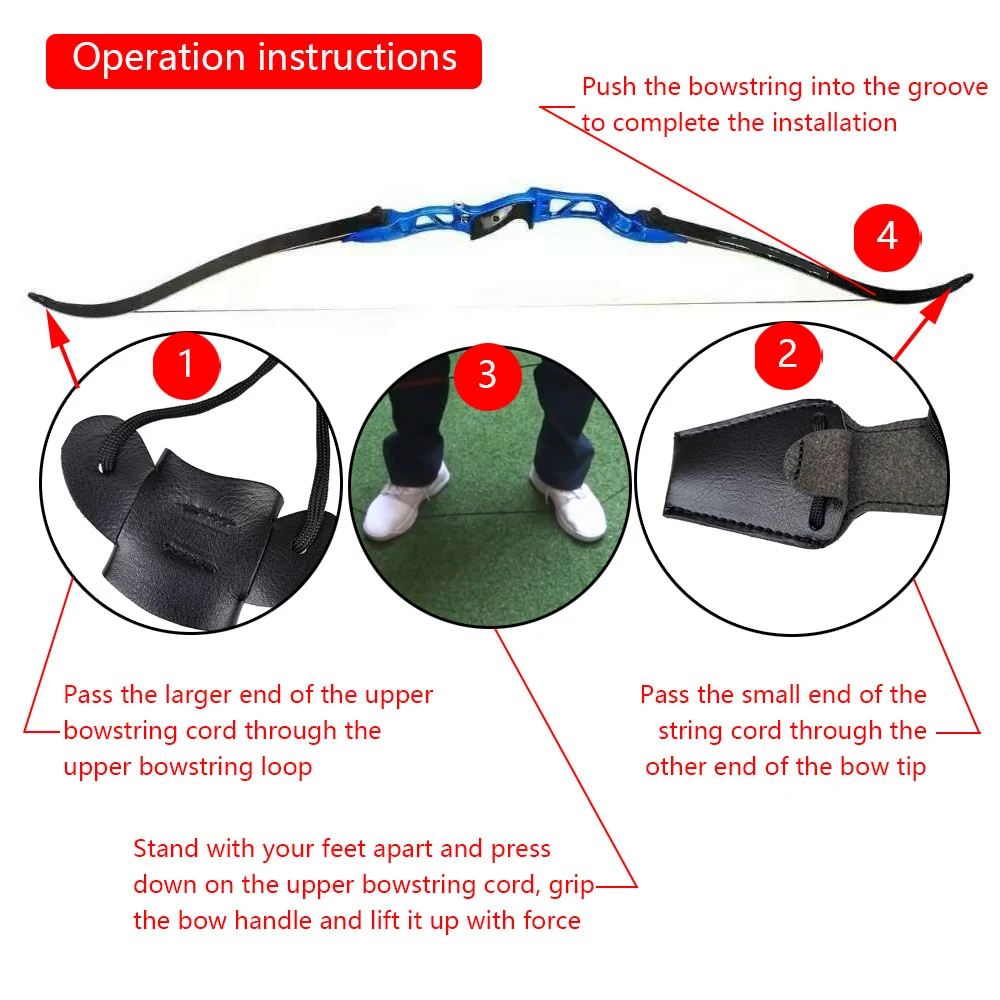 Operation instructions

Push the bowstring into the groove to complete the installation

4

1

3

2

Pass the larger end of the upper bowstring cord through the upper bowstring loop

Pass the small end of the string cord through the other end of the bow tip

Stand with your feet apart and press down on the upper bowstring cord, grip the bow handle and lift it up with force