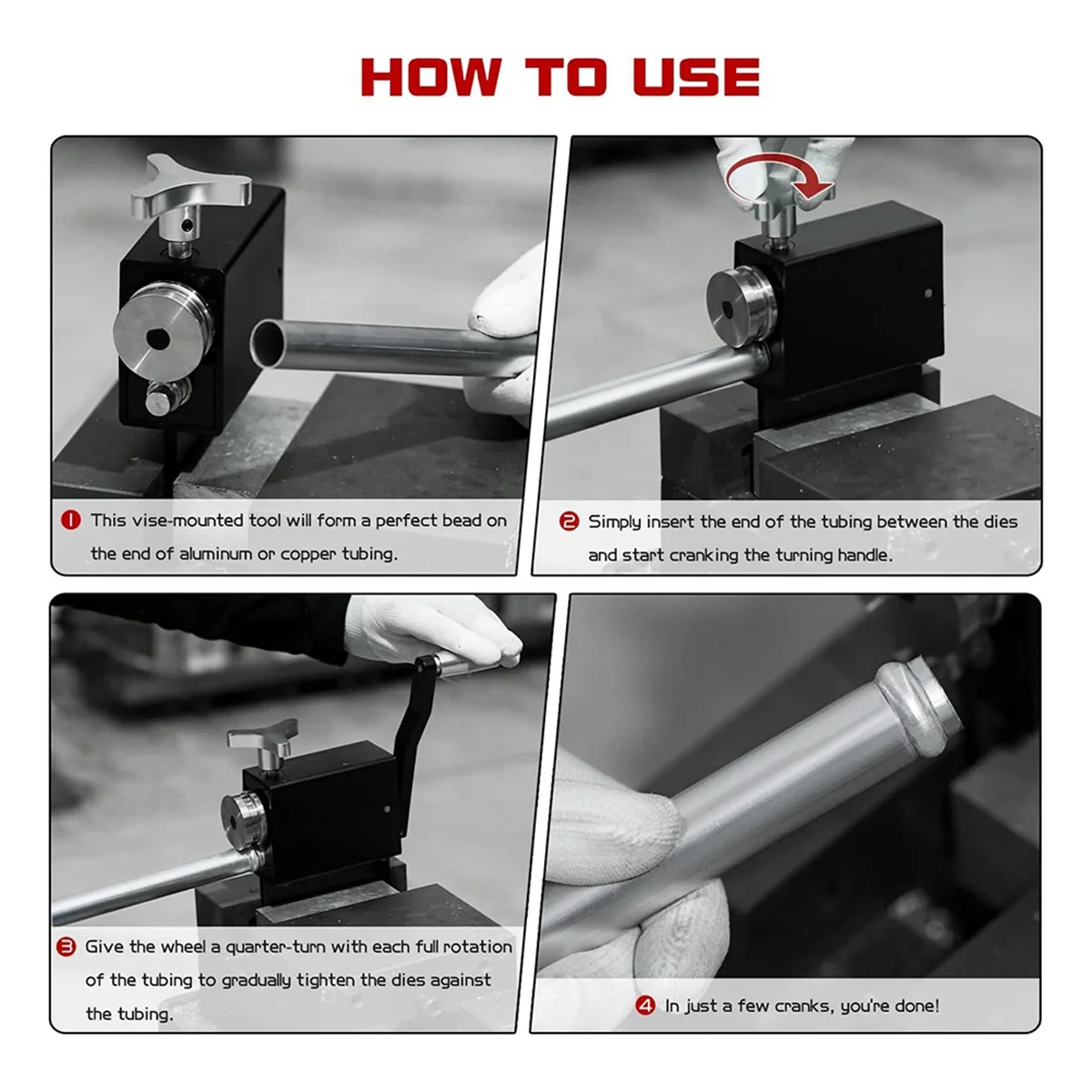 HOW TO USE

1 This vise-mounted tool will form a perfect bead on the end of aluminum or copper tubing.

2 Simply insert the end of the tubing between the dies and start cranking the turning handle.

3 Give the wheel a quarter-turn with each full rotation of the tubing to gradually tighten the dies against the tubing.

4 In just a few cranks, you're done!