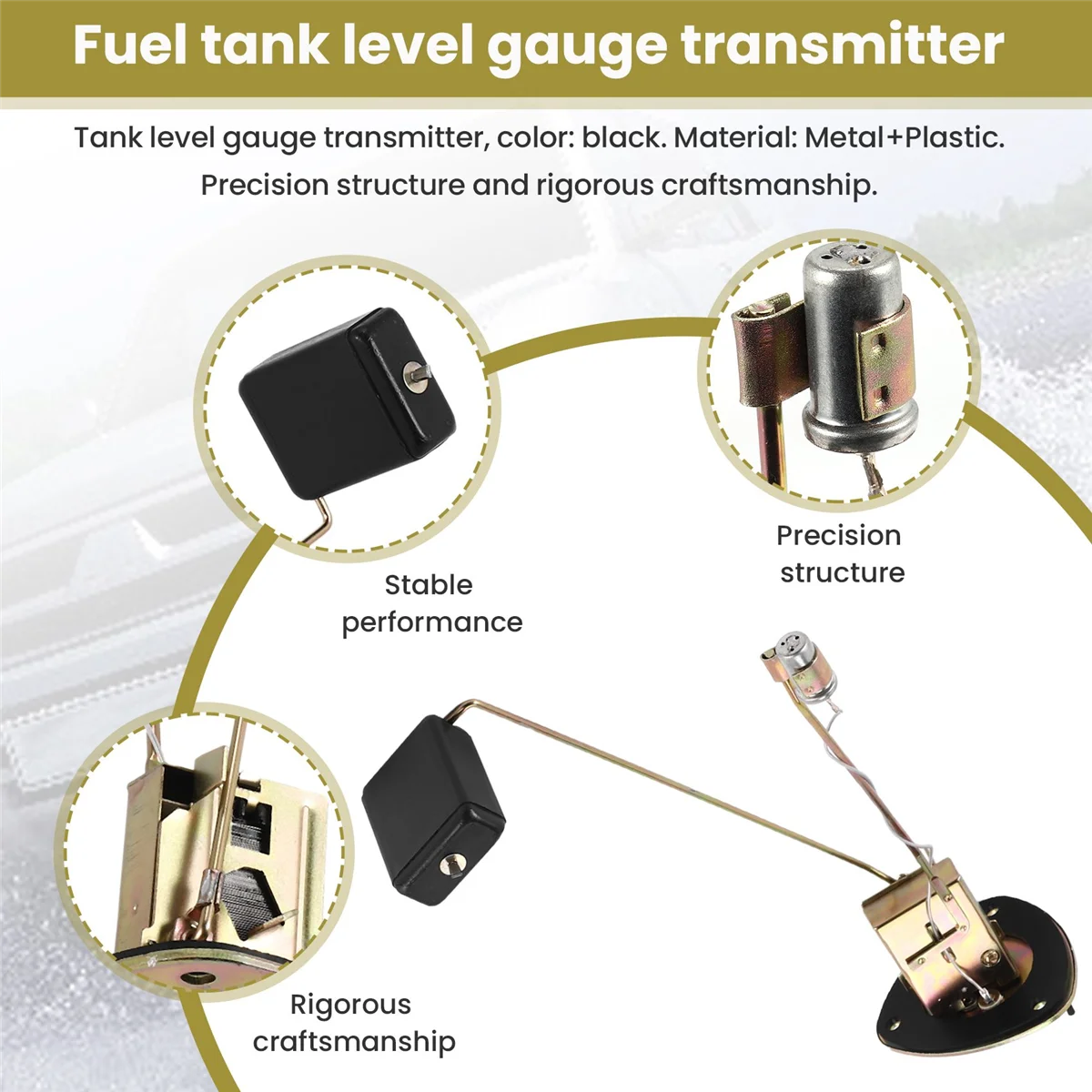 Fuel tank level gauge transmitter

Tank level gauge transmitter, color: black. Material: Metal+Plastic. Precision structure and rigorous craftsmanship.

Stable performance

Precision structure

Rigorous craftsmanship