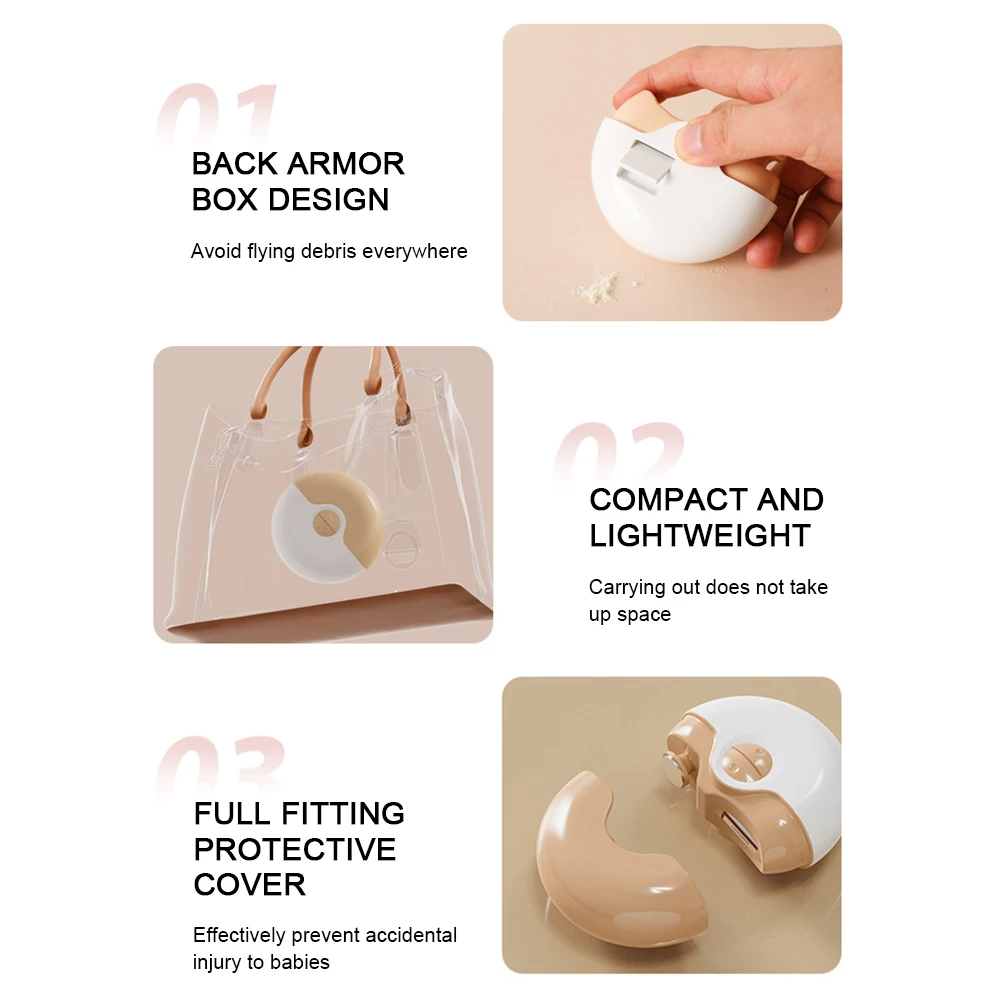 01

BACK ARMOR BOX DESIGN

Avoid flying debris everywhere

02

COMPACT AND LIGHTWEIGHT

Carrying out does not take up space

03

FULL FITTING PROTECTIVE COVER

Effectively prevent accidental injury to babies