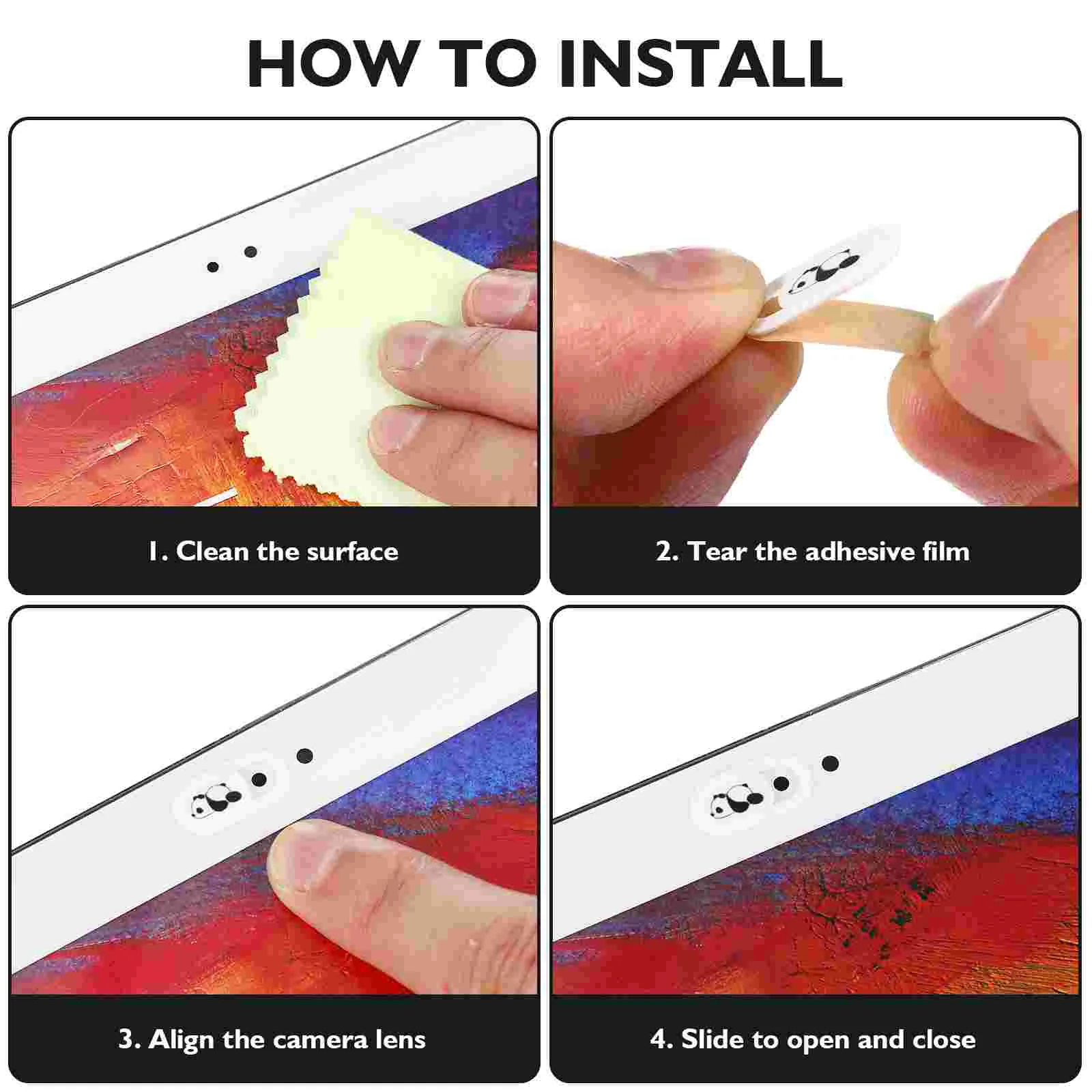 HOW TO INSTALL

1. Clean the surface

2. Tear the adhesive film

3. Align the camera lens

4. Slide to open and close