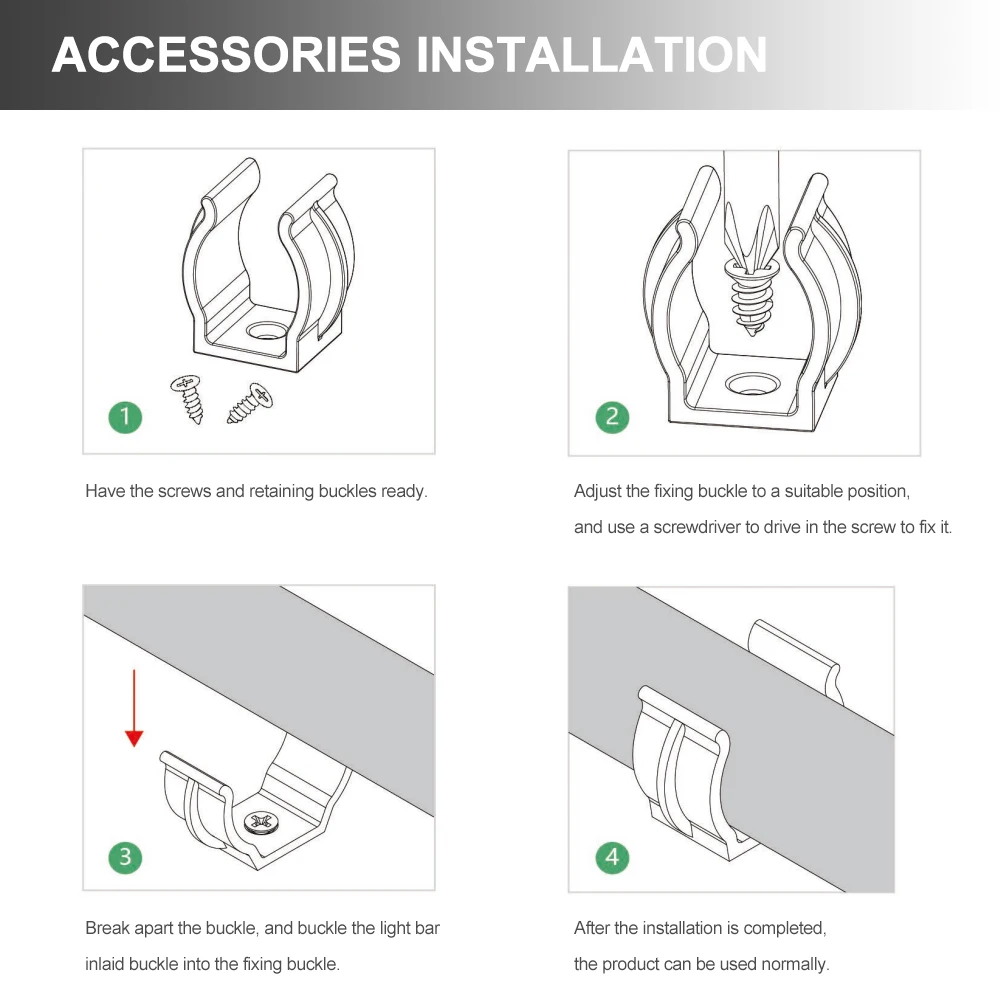 ACCESSORIES INSTALLATION

1

Have the screws and retaining buckles ready.

2

Adjust the fixing buckle to a suitable position, and use a screwdriver to drive in the screw to fix it.

3

Break apart the buckle, and buckle the light bar inlaid buckle into the fixing buckle.

4

After the installation is completed, the product can be used normally.