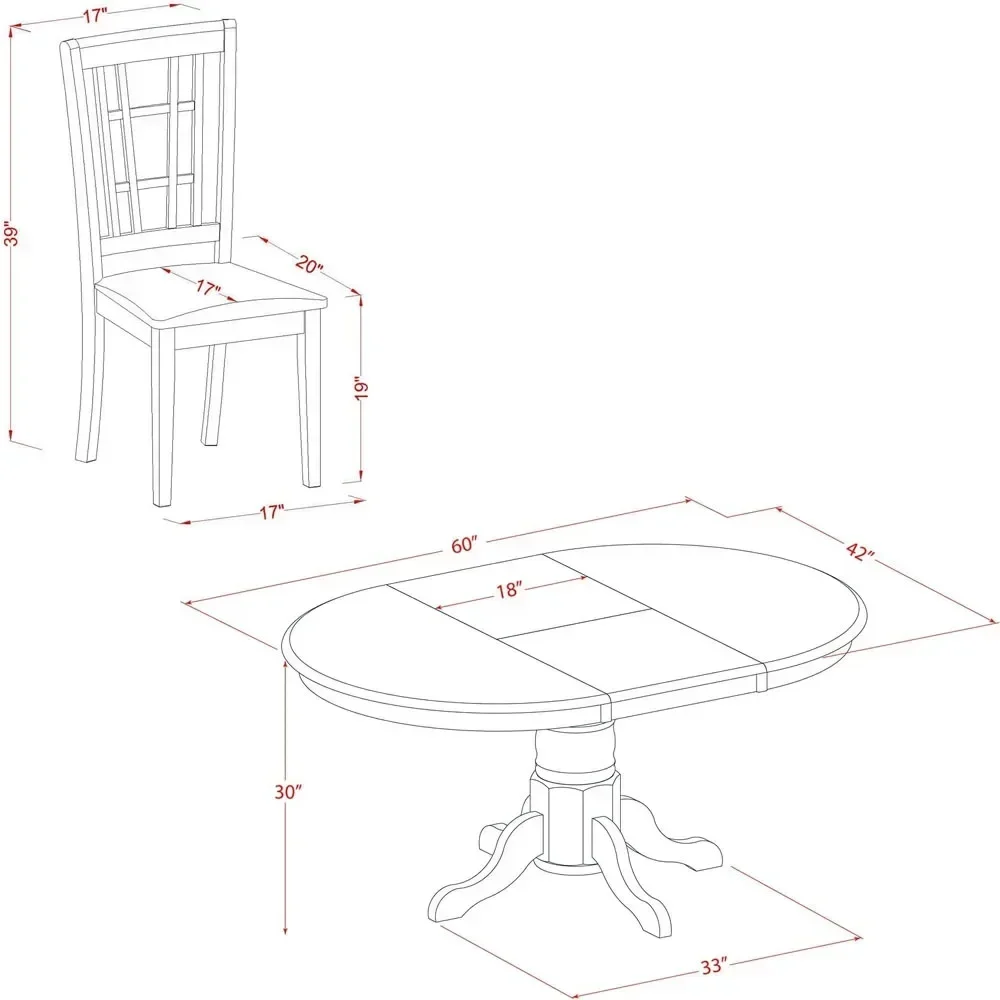 17"

39"

20"

17"

19"

17"

60"

42"

18"

30"

33"