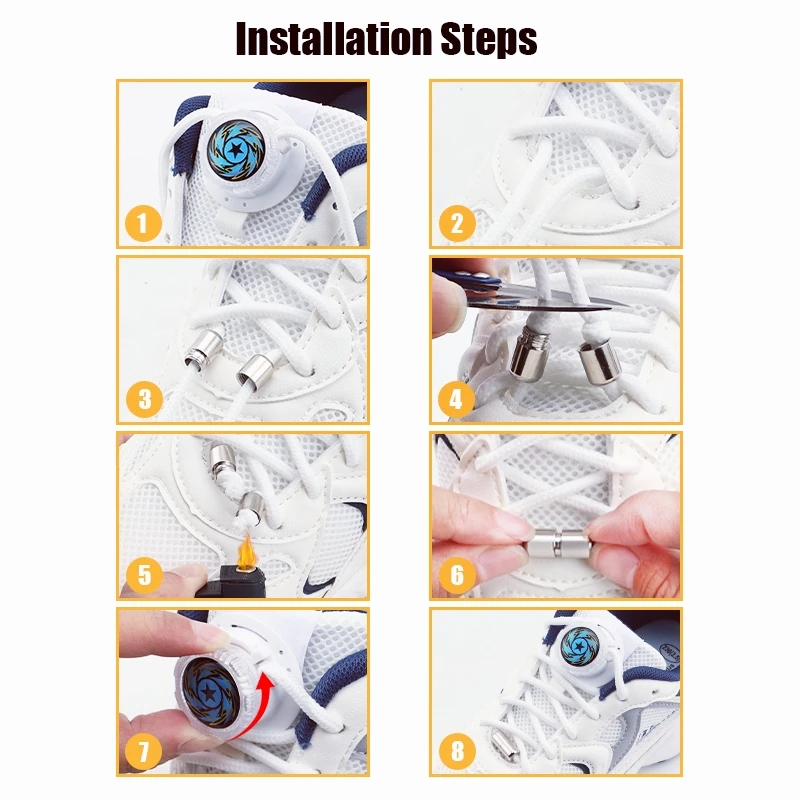 Installation Steps

1

2

3

4

5

6

7

8