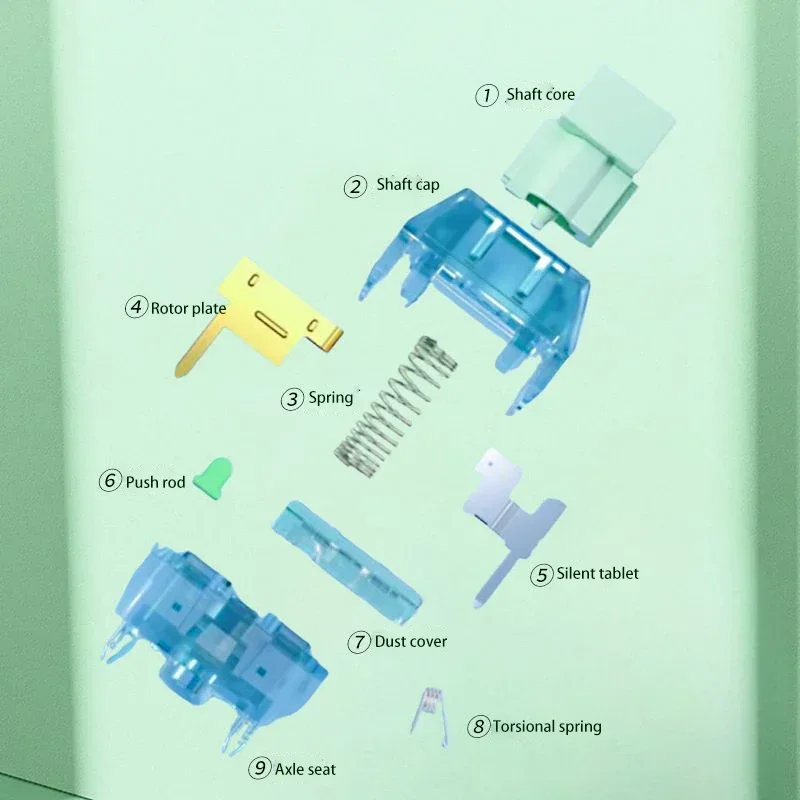 ① Shaft core

② Shaft cap

④ Rotor plate

③ Spring

⑥ Push rod

⑤ Silent tablet

⑦ Dust cover

⑧ Torsional spring

⑨ Axle seat