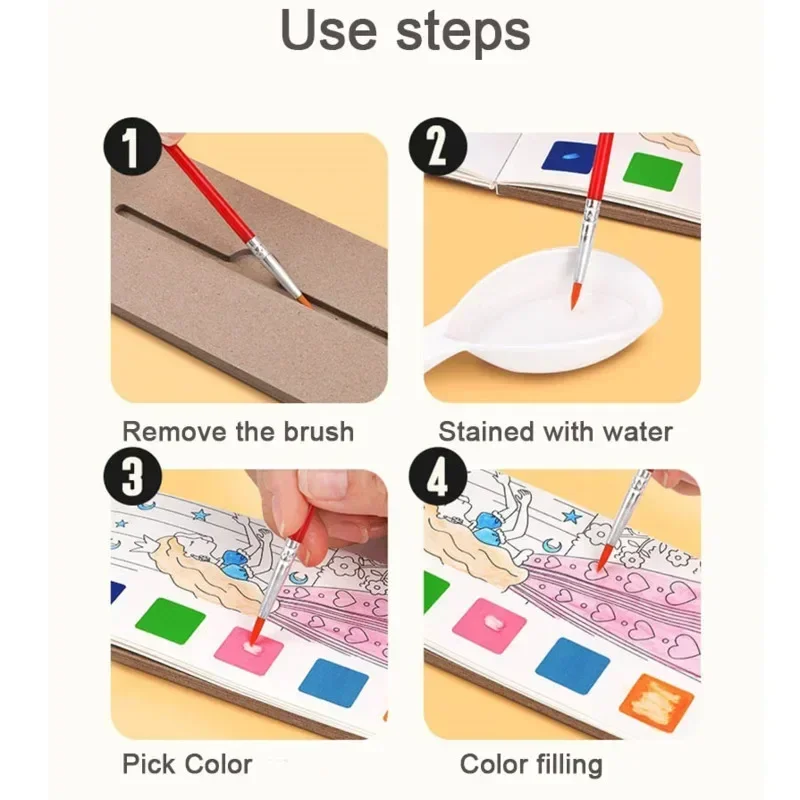 Use steps

1

Remove the brush

2

Stained with water

3

Pick Color

4

Color filling