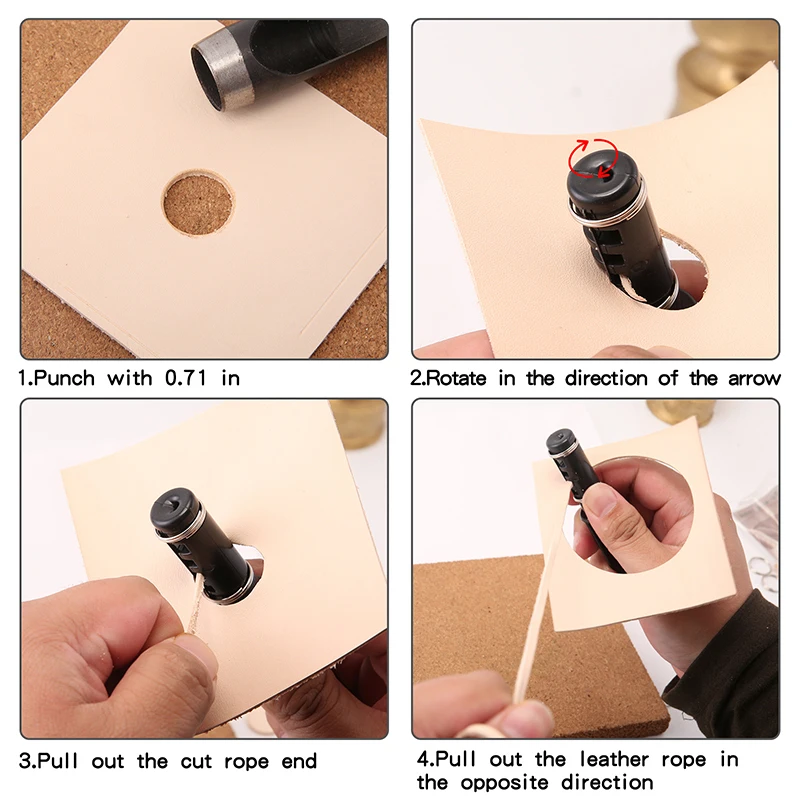 1.Punch with 0.71 in

2.Rotate in the direction of the arrow

3.Pull out the cut rope end

4.Pull out the leather rope in the opposite direction