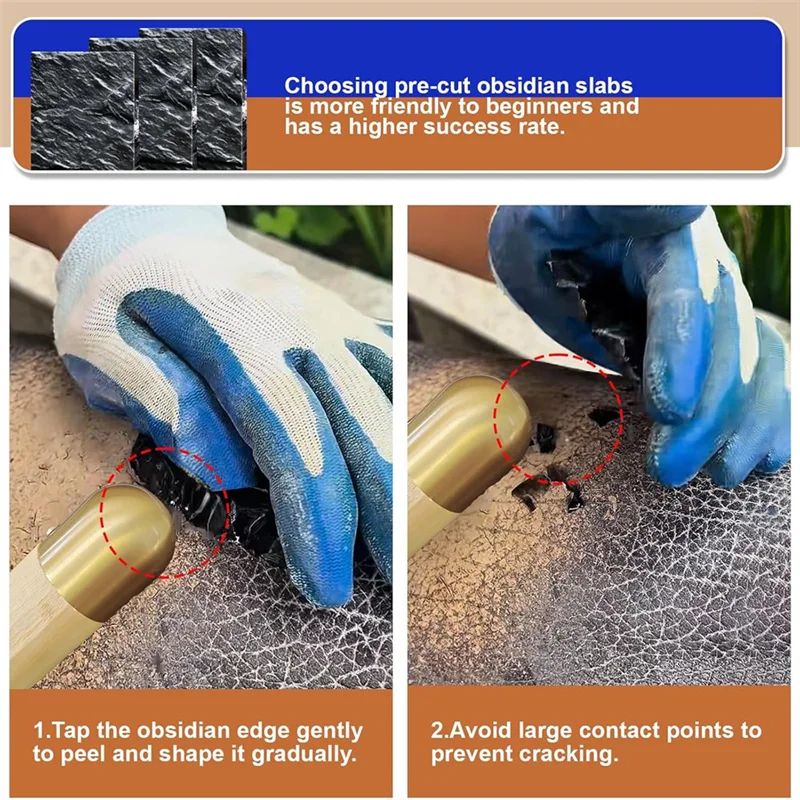 Choosing pre-cut obsidian slabs is more friendly to beginners and has a higher success rate.

1.Tap the obsidian edge gently to peel and shape it gradually.

2.Avoid large contact points to prevent cracking.