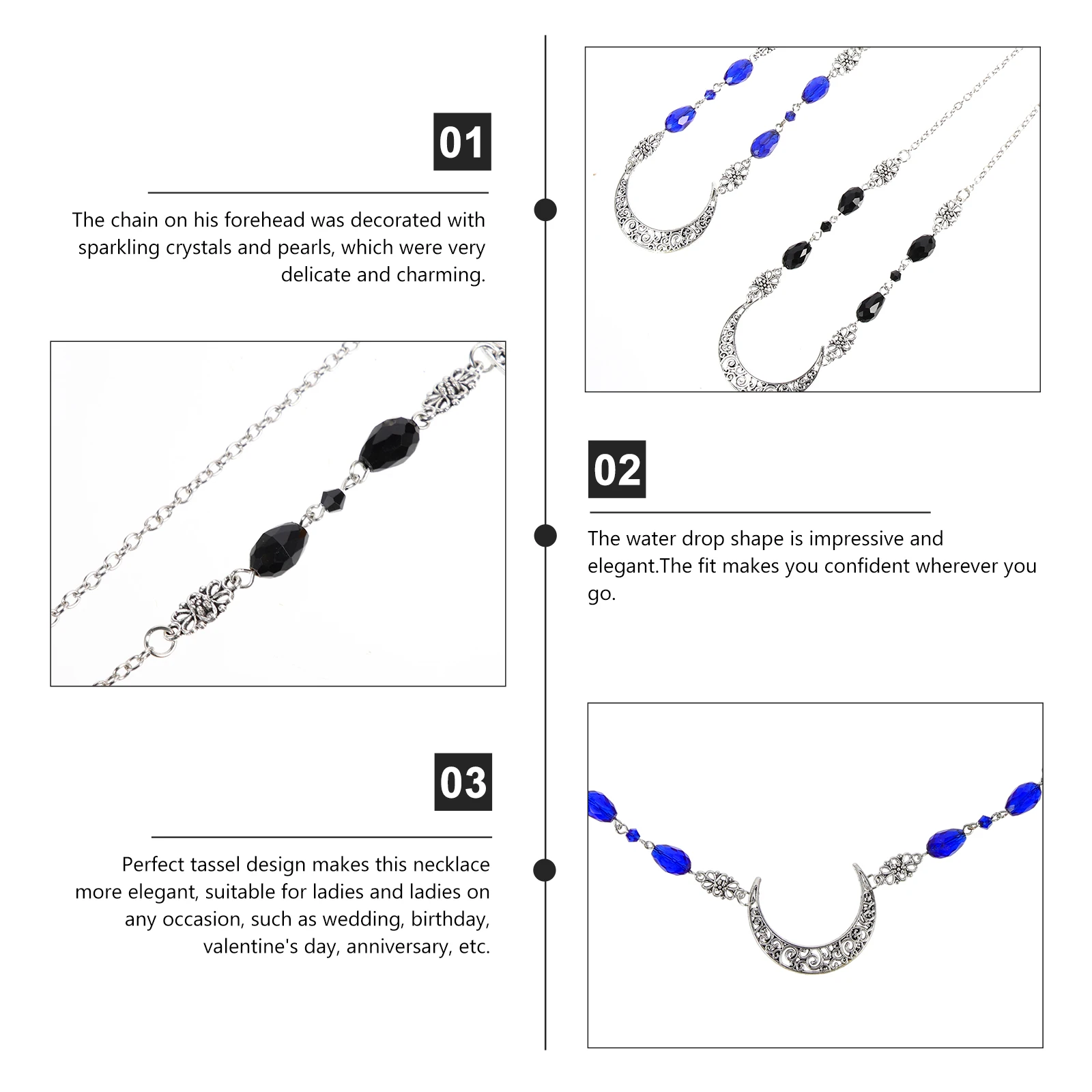 01

The chain on his forehead was decorated with sparkling crystals and pearls, which were very delicate and charming.

02

The water drop shape is impressive and elegant.The fit makes you confident wherever you go.

03

Perfect tassel design makes this necklace more elegant, suitable for ladies and ladies on any occasion, such as wedding, birthday, valentine's day, anniversary, etc.