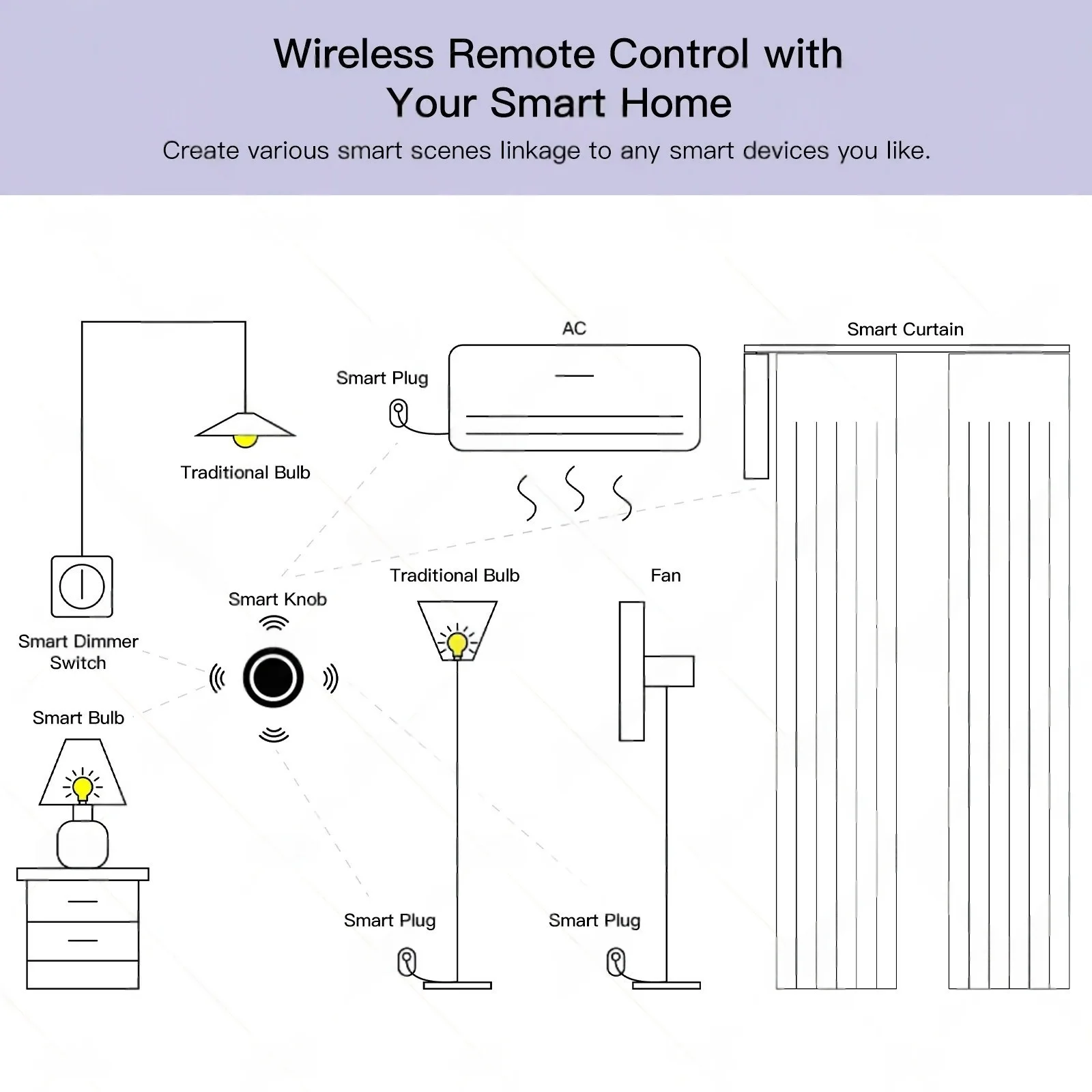 Wireless Remote Control with Your Smart Home

Create various smart scenes linkage to any smart devices you like.

AC

Smart Curtain

Smart Plug

Traditional Bulb

Traditional Bulb

Fan

Smart Knob

Smart Dimmer Switch

Smart Bulb

Smart Plug

Smart Plug