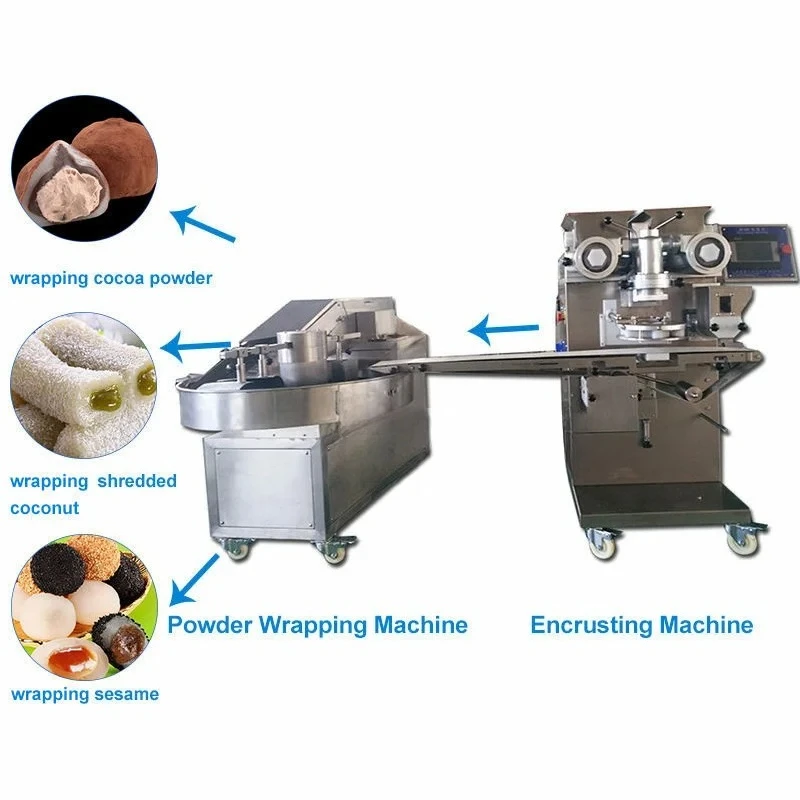 wrapping cocoa powder

wrapping shredded coconut

wrapping sesame

Powder Wrapping Machine

Encrusting Machine