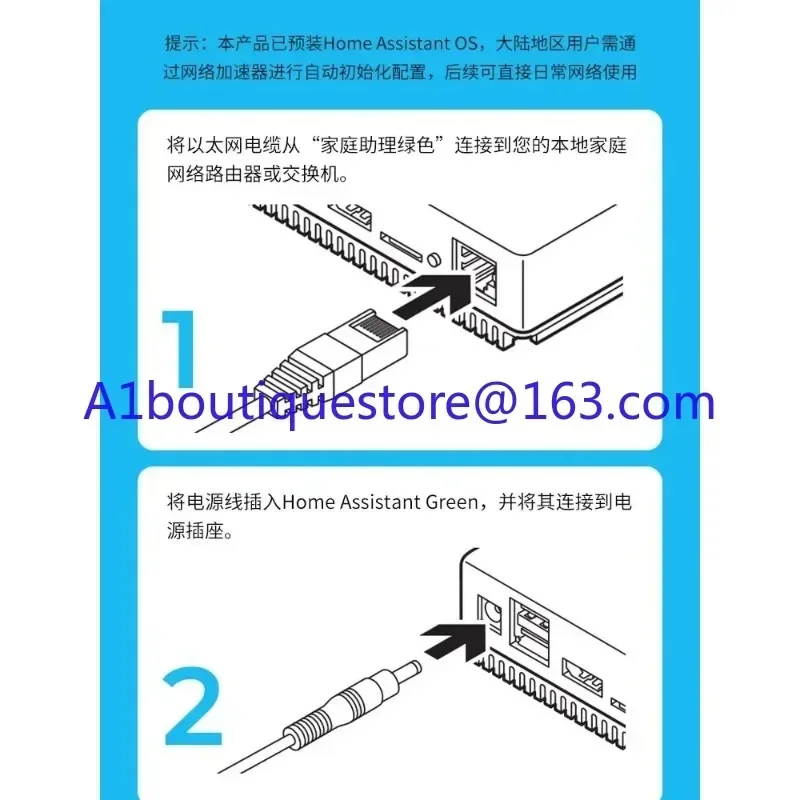 提示：本产品已预装Home Assistant OS，大陆地区用户需通过网络加速器进行自动初始化配置，后续可直接日常网络使用

将以太网电缆从“家庭助理绿色”连接到您的本地家庭网络路由器或交换机。

1

A1boutiquestore@163.com

将电源线插入Home Assistant Green，并将其连接到电源插座。

2