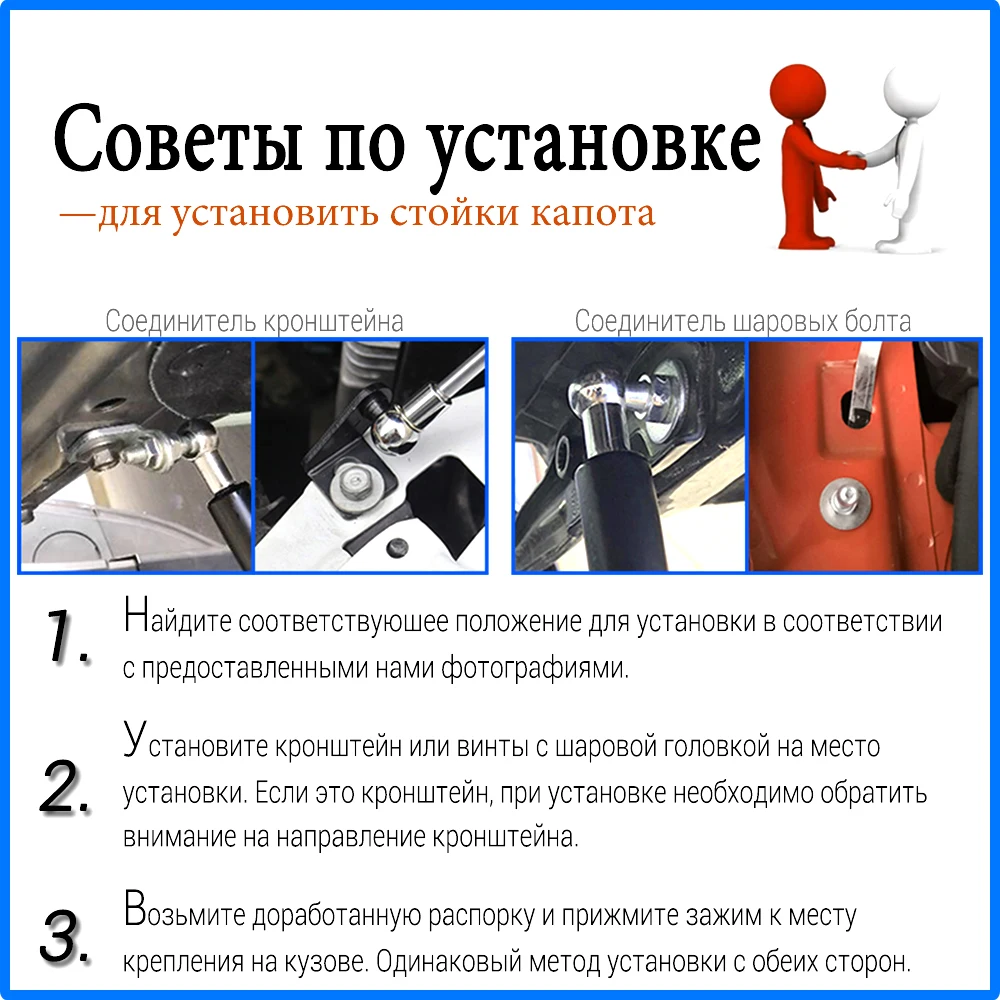 Советы по установке
—для установить стойки капота

Соединитель кронштейна

Соединитель шаровых болта

1. Найдите соответствуюшее положение для установки в соответствии с предоставленными нами фотографиями.

2. Установите кронштейн или винты с шаровой головкой на место установки. Если это кронштейн, при установке необходимо обратить внимание на направление кронштейна.

3. Возьмите доработанную распорку и прижмите зажим к месту крепления на кузове. Одинаковый метод установки с обеих сторон.