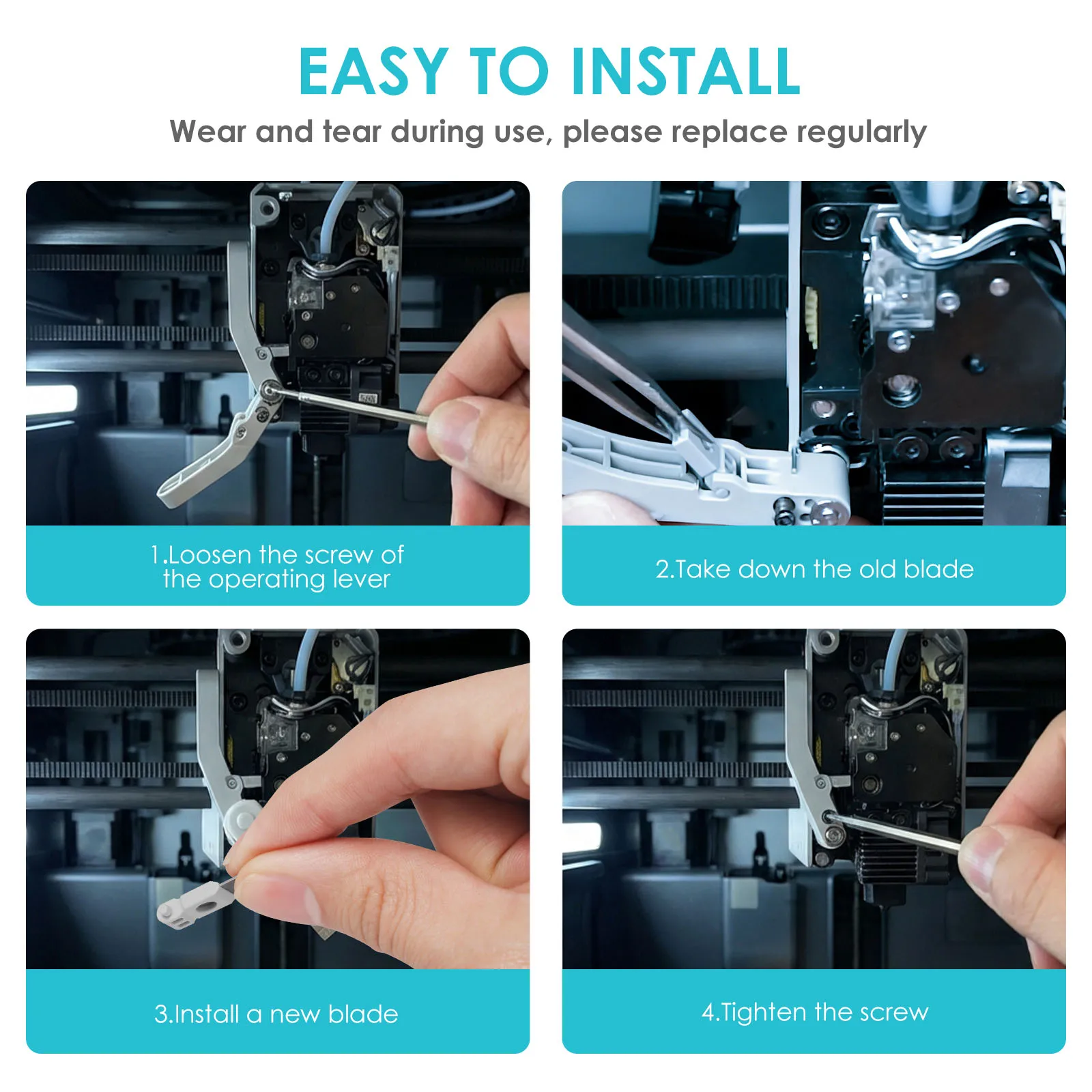 EASY TO INSTALL

Wear and tear during use, please replace regularly

1.Loosen the screw of the operating lever

2.Take down the old blade

3.Install a new blade

4.Tighten the screw