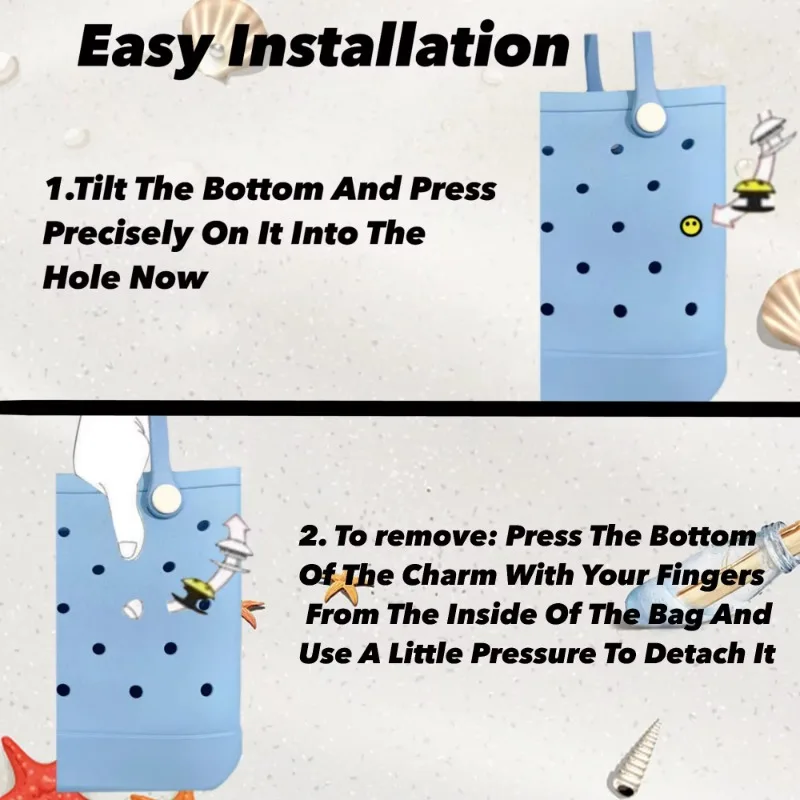 Easy Installation

1.Tilt The Bottom And Press Precisely On It Into The Hole Now

2. To remove: Press The Bottom Of The Charm With Your Fingers From The Inside Of The Bag And Use A Little Pressure To Detach It