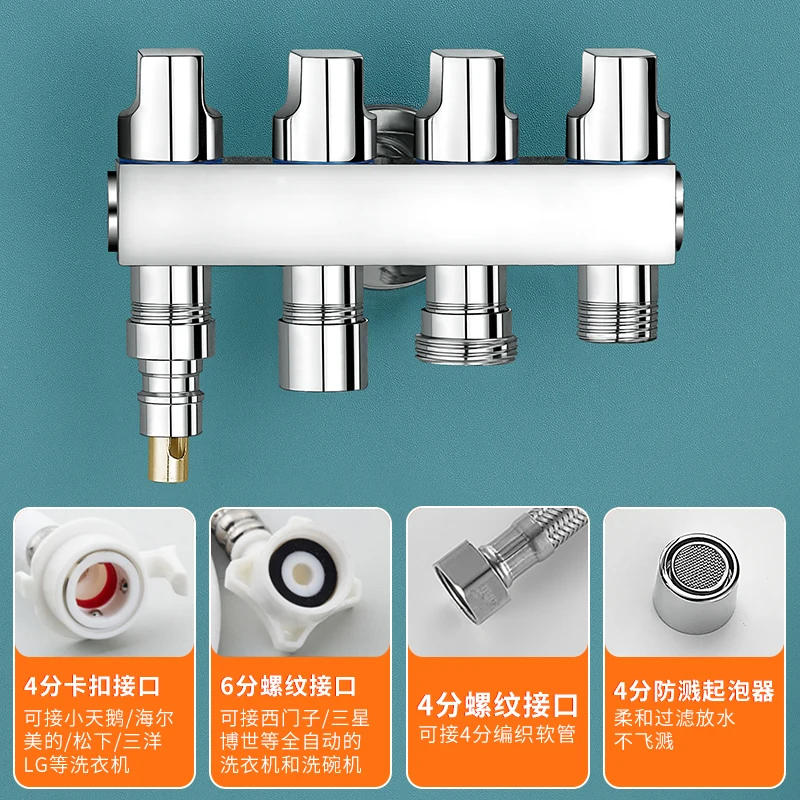 4分卡扣接口
可接小天鹅/海尔美的/松下/三洋LG等洗衣机

6分螺纹接口
可接西门子/三星博世等全自动的洗衣机和洗碗机

4分螺纹接口
可接4分编织软管

4分防溅起泡器
柔和过滤放水不飞溅