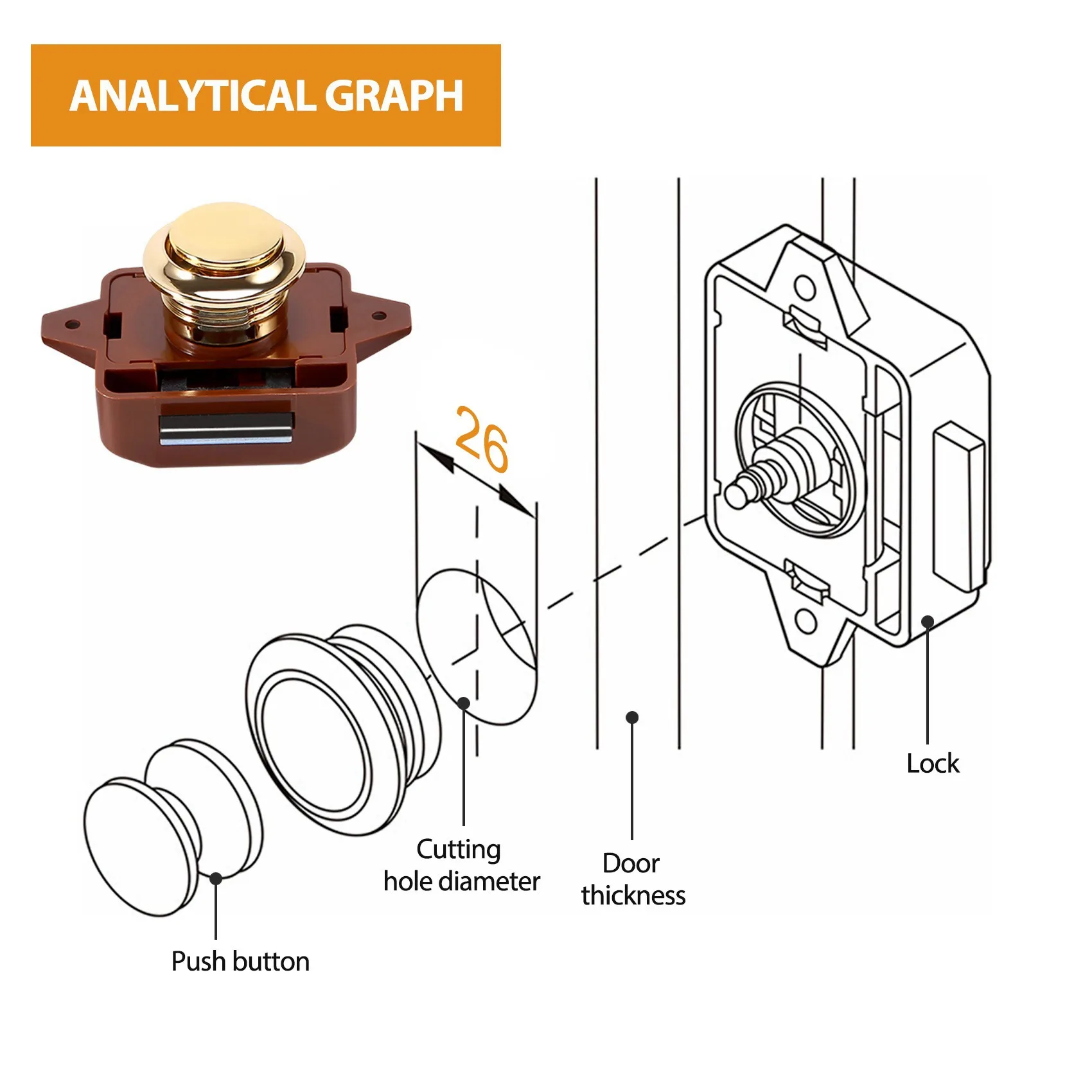 ANALYTICAL GRAPH

26

Lock

Cutting hole diameter

Door thickness

Push button